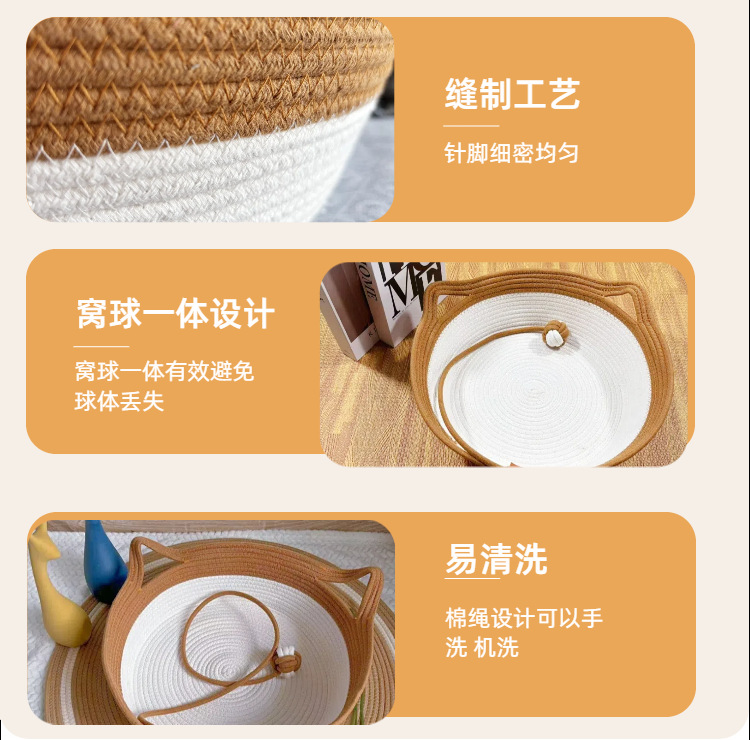 缝制工艺

针脚细密均匀

窝球一体设计

窝球一体有效避免球体丢失

易清洗

棉绳设计可以手洗 机洗