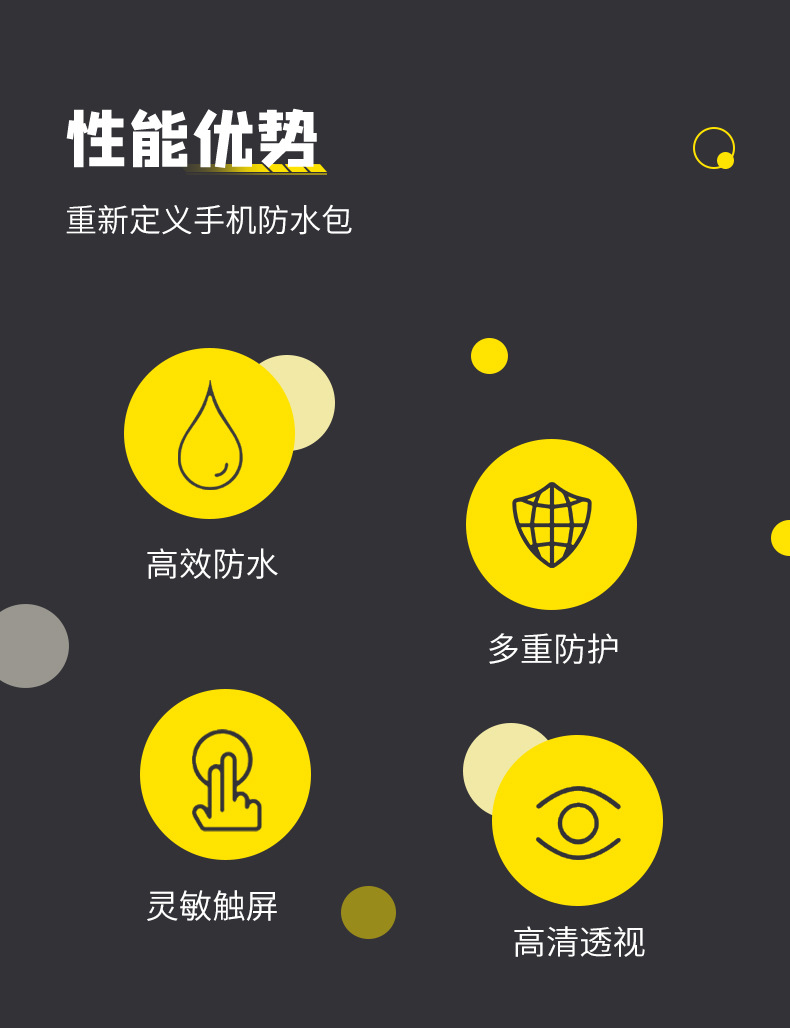 性能优势

重新定义手机防水包

高效防水

多重防护

灵敏触屏

高清透视