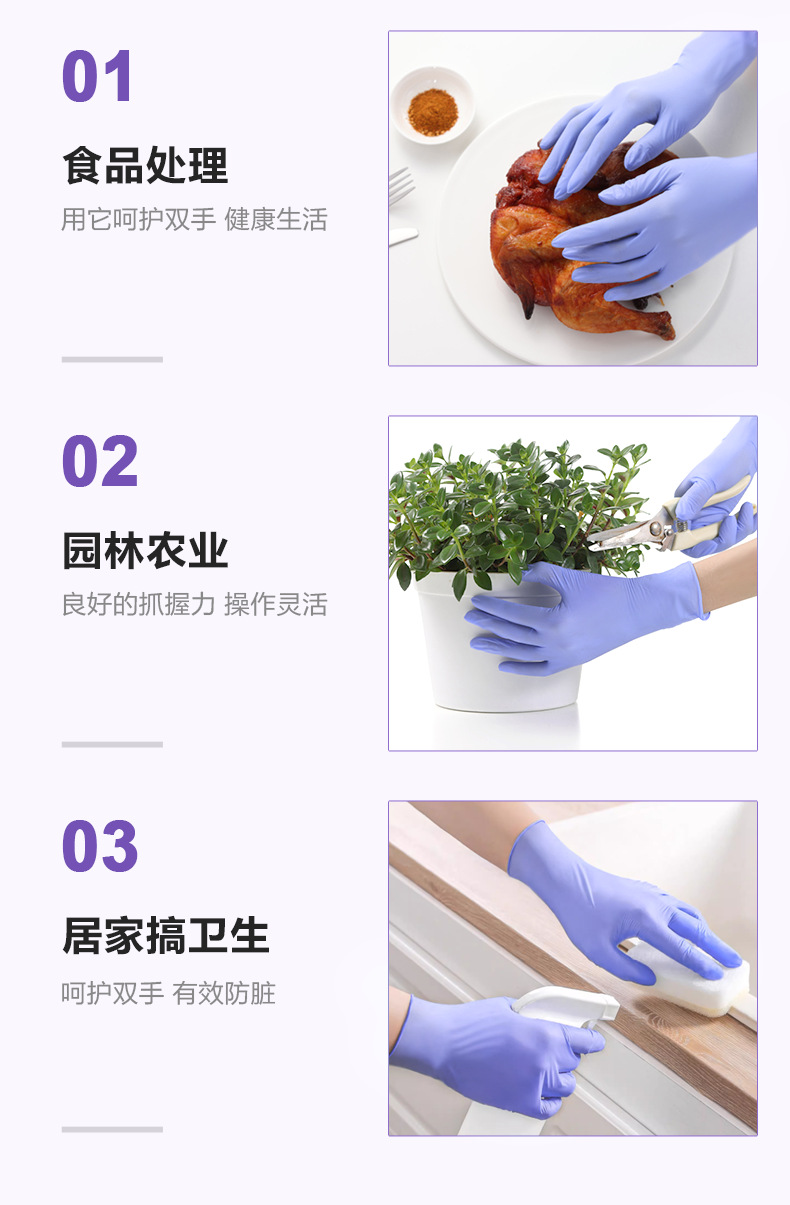 01

食品处理

用它呵护双手 健康生活

02

园林农业

良好的抓握力 操作灵活

03

居家搞卫生

呵护双手 有效防脏