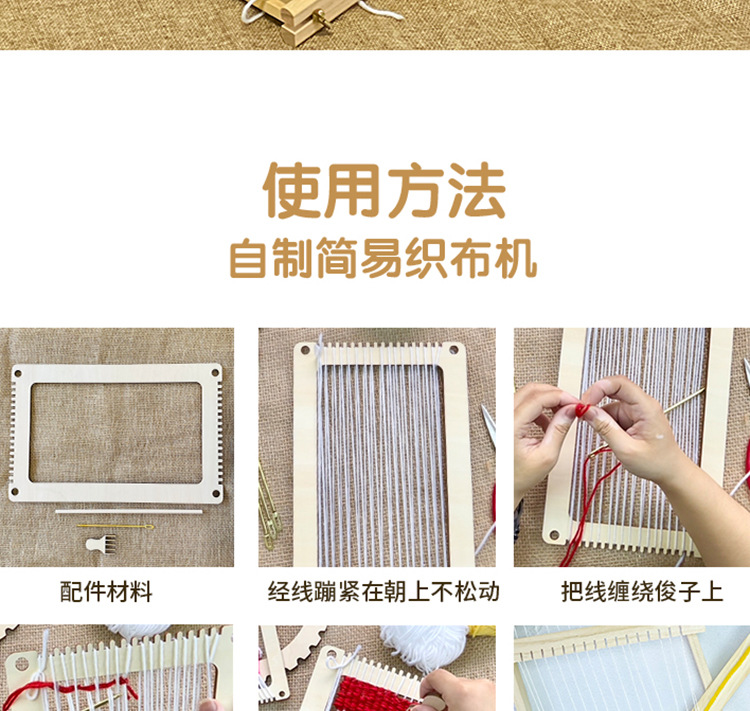 使用方法
自制简易织布机

配件材料

经线蹦紧在朝上不松动

把线缠绕俊子上