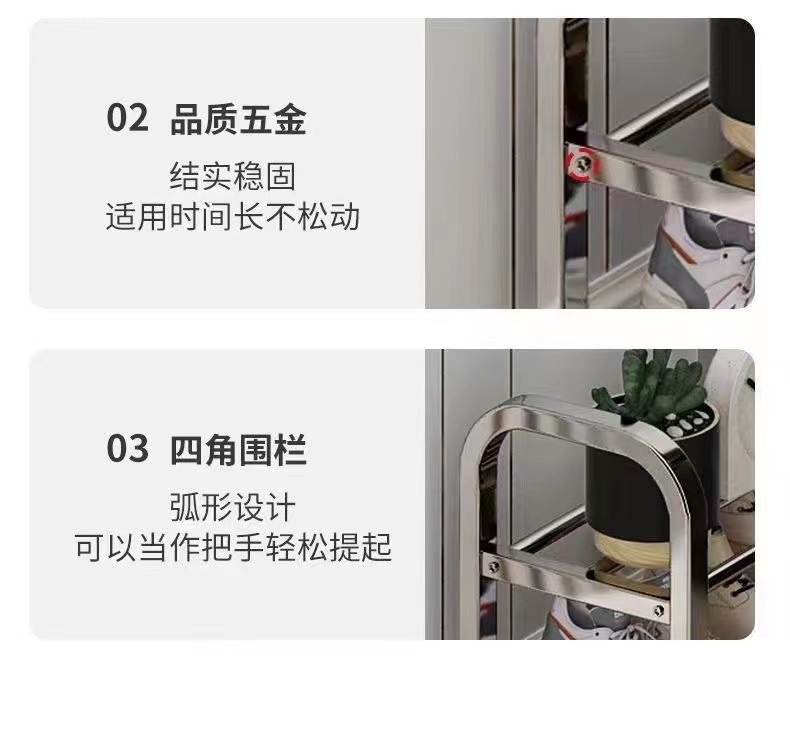 02 品质五金

结实稳固
适用时间长不松动

03 四角围栏

弧形设计
可以当作把手轻松提起