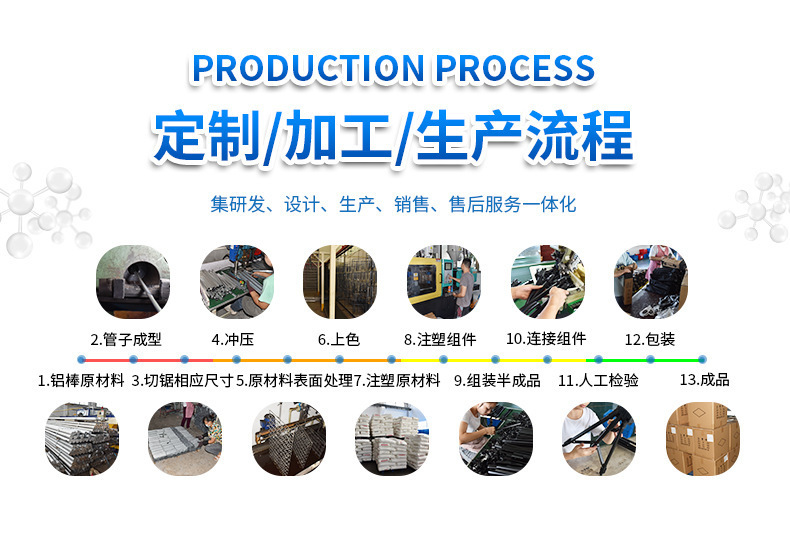 PRODUCTION PROCESS

定制/加工/生产流程

集研发、设计、生产、销售、售后服务一体化

2.管子成型
4.冲压
6.上色
8.注塑组件
10.连接组件
12.包装

1.铝棒原材料
3.切锯相应尺寸
5.原材料表面处理
7.注塑原材料
9.组装半成品
11.人工检验
13.成品