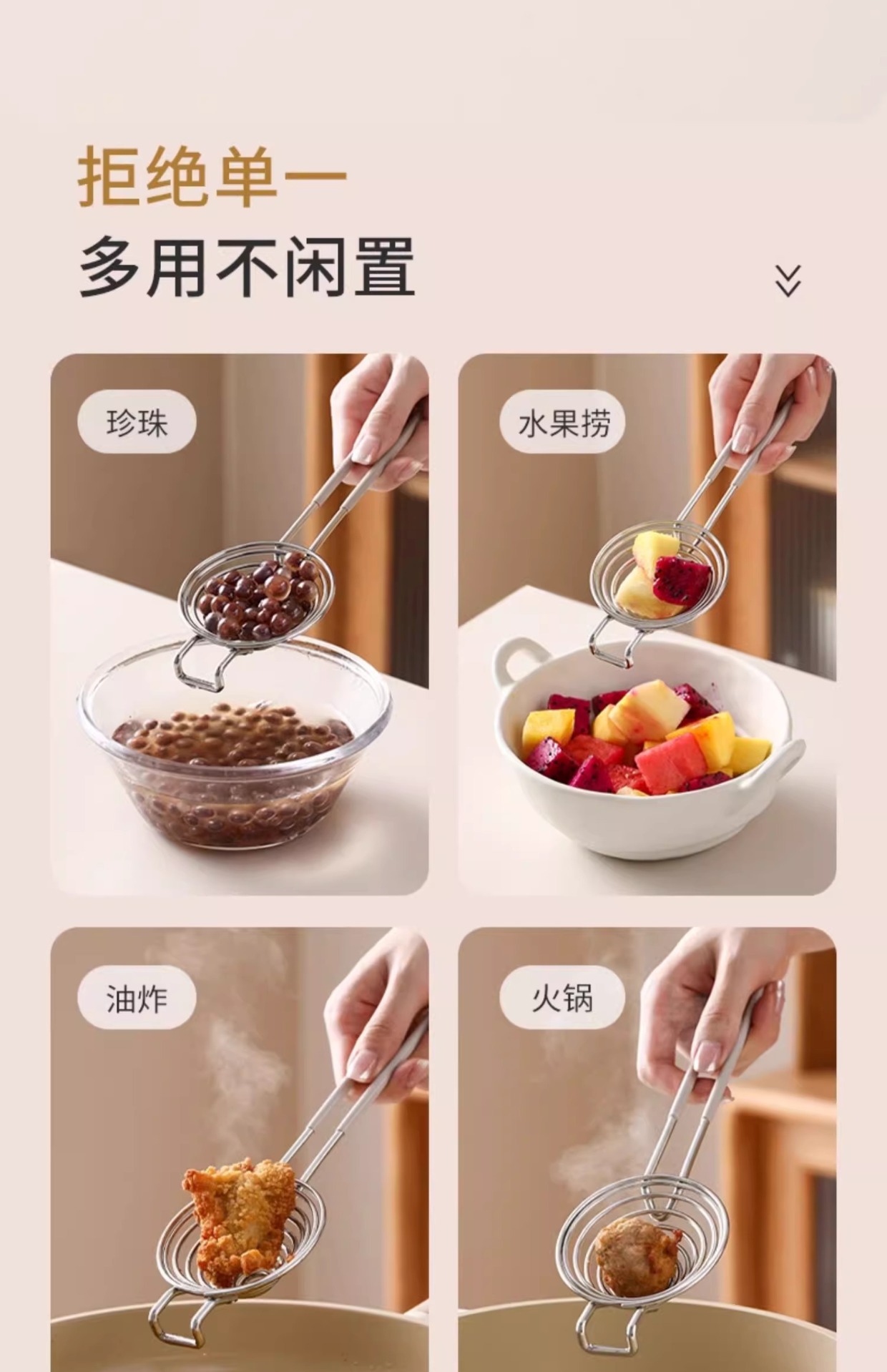 拒绝单一
多用不闲置

珍珠

水果捞

油炸

火锅