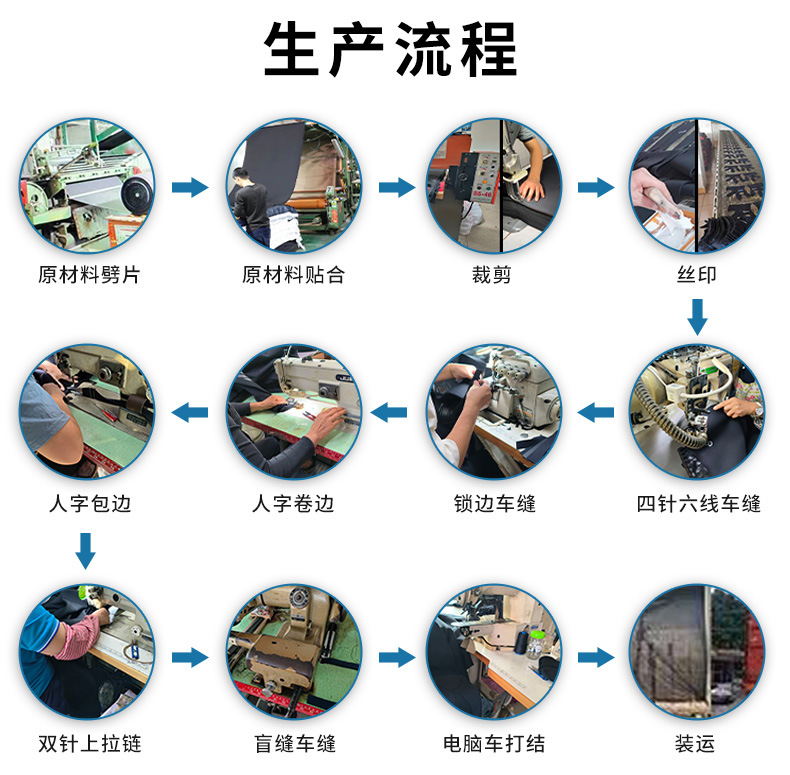 生产流程

原材料劈片

原材料贴合

裁剪

丝印

四针六线车缝

锁边车缝

人字卷边

人字包边

双针上拉链

盲缝车缝

电脑车打结

装运