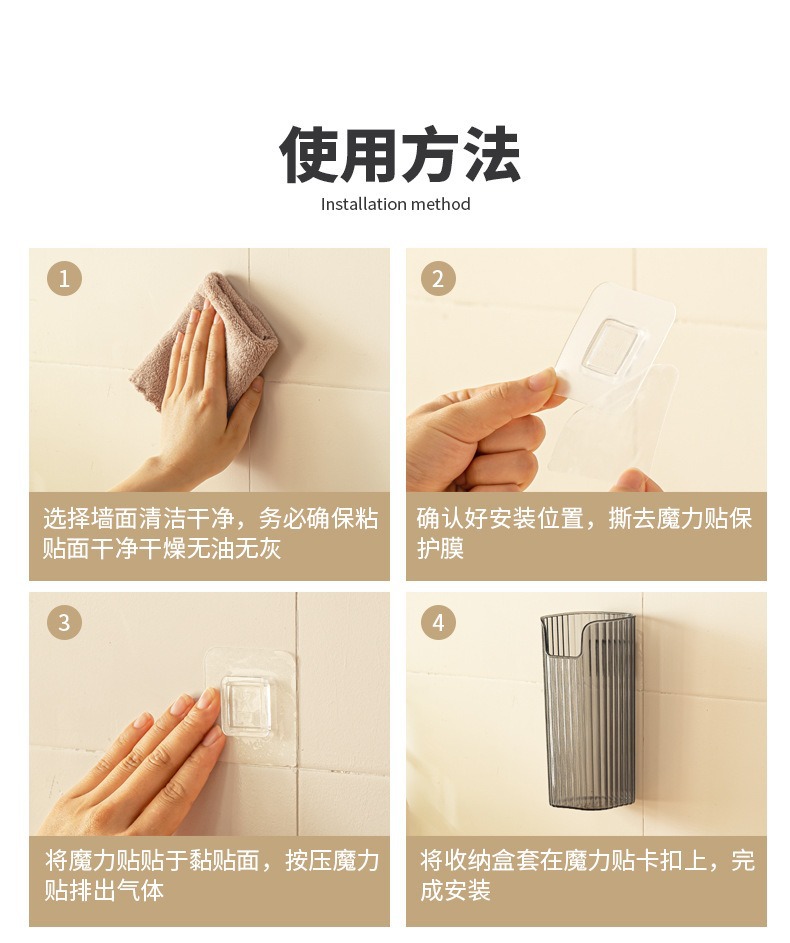 使用方法

Installation method

1

选择墙面清洁干净，务必确保粘贴面干净干燥无油无灰

2

确认好安装位置，撕去魔力贴保护膜

3

将魔力贴贴于黏贴面，按压魔力贴排出气体

4

将收纳盒套在魔力贴卡扣上，完成安装