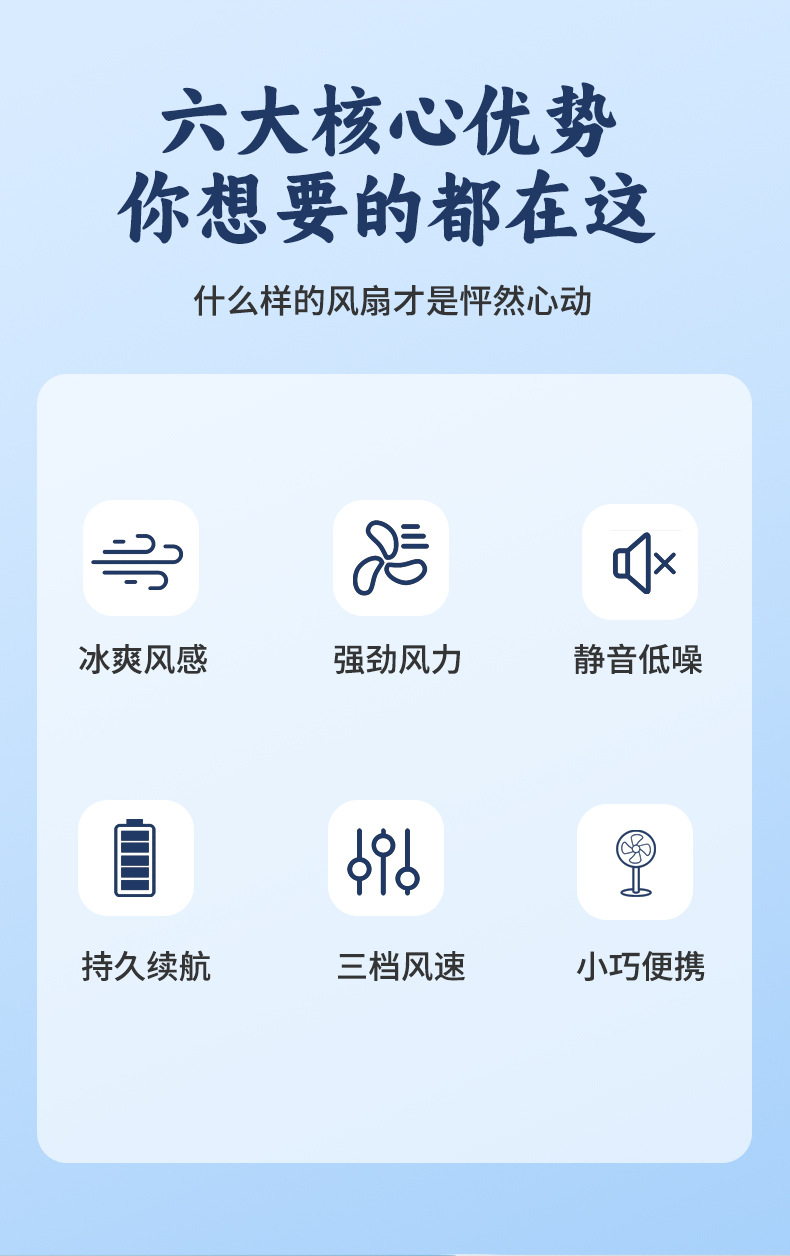 六大核心优势
你想要的都在这

什么样的风扇才是怦然心动

冰爽风感

强劲风力

静音低噪

持久续航

三档风速

小巧便携