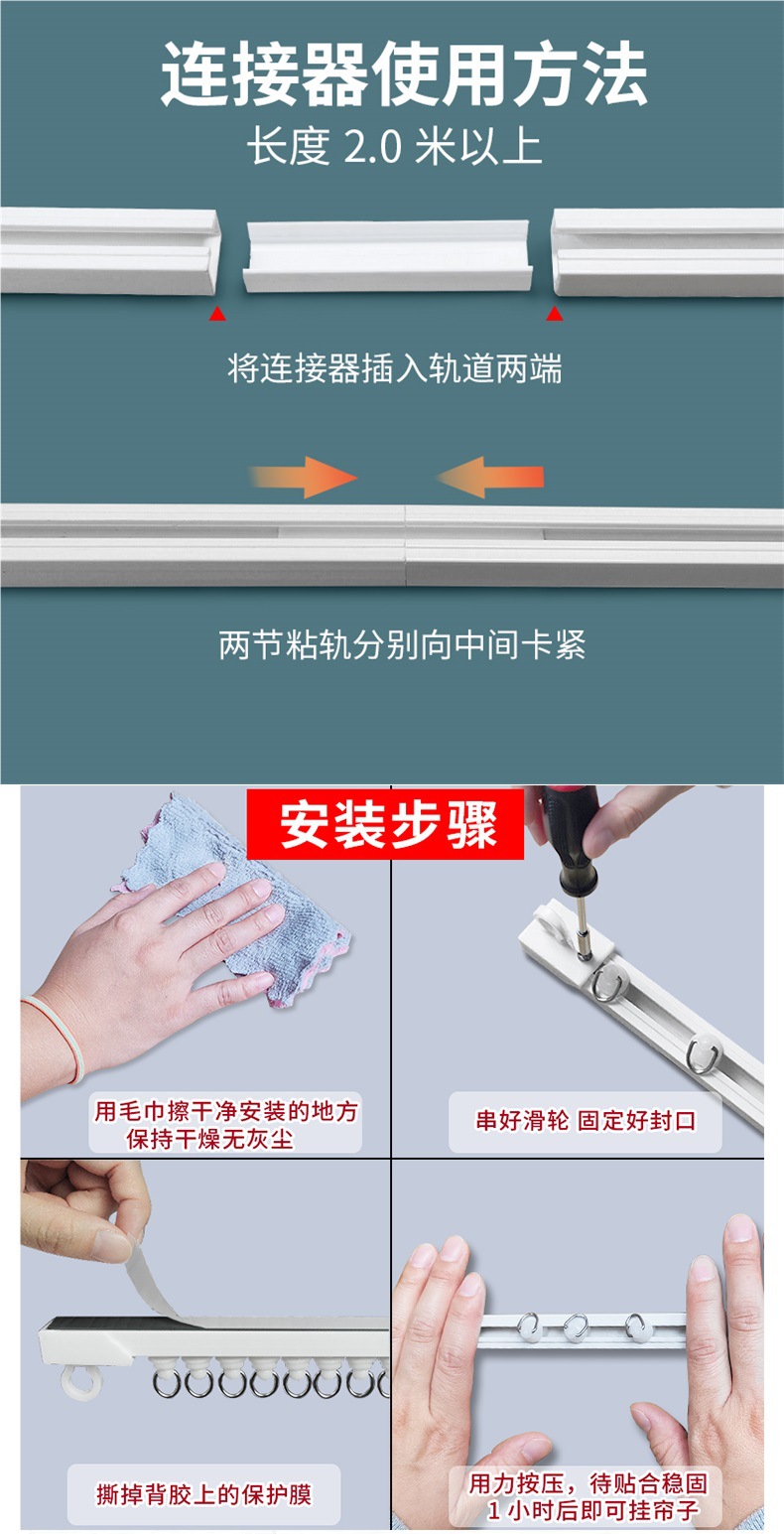 连接器使用方法
长度 2.0 米以上

将连接器插入轨道两端

两节粘轨分别向中间卡紧

安装步骤

用毛巾擦干净安装的地方
保持干燥无灰尘

串好滑轮 固定好封口

撕掉背胶上的保护膜

用力按压，待贴合稳固
1 小时后即可挂帘子