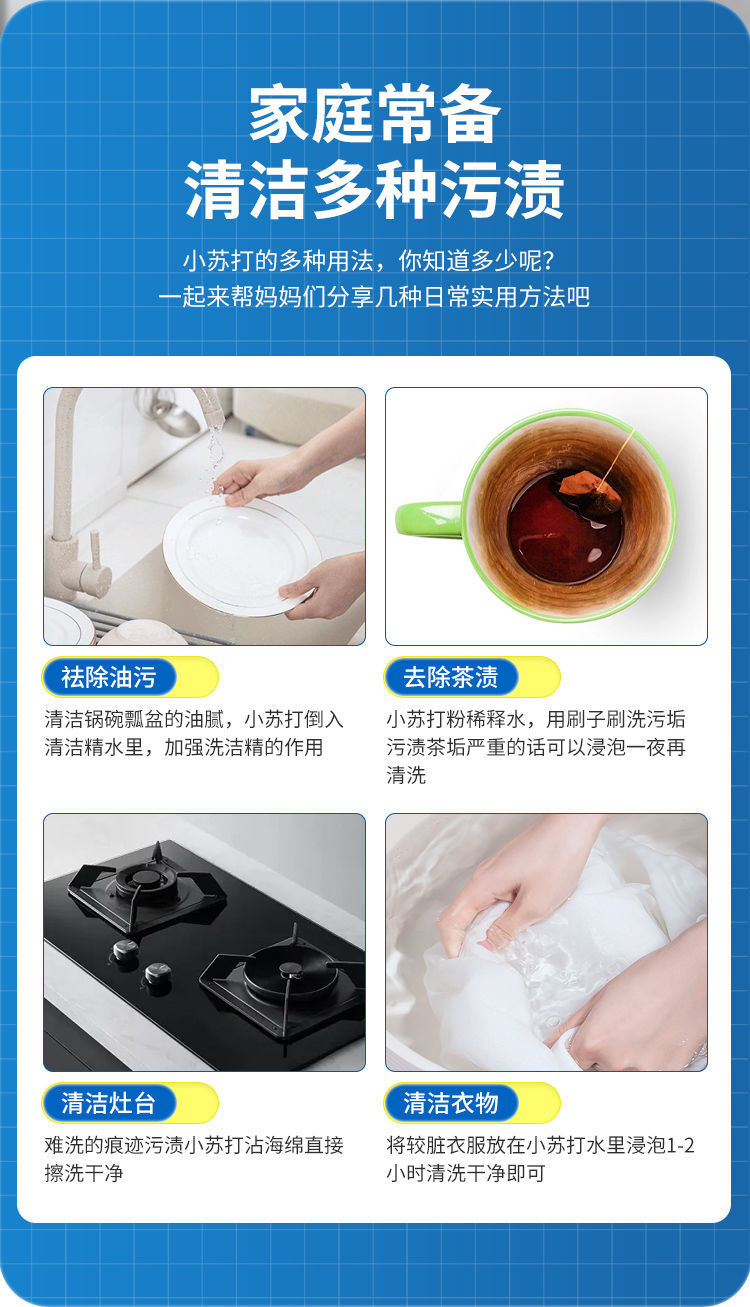 家庭常备
清洁多种污渍

小苏打的多种用法，你知道多少呢？
一起来帮妈妈们分享几种日常实用方法吧

祛除油污
清洁锅碗瓢盆的油腻，小苏打倒入清洁精水里，加强洗洁精的作用

去除茶渍
小苏打粉稀释水，用刷子刷洗污垢污渍茶垢严重的话可以浸泡一夜再清洗

清洁灶台
难洗的痕迹污渍小苏打沾海绵直接擦洗干净

清洁衣物
将较脏衣服放在小苏打水里浸泡1-2小时清洗干净即可