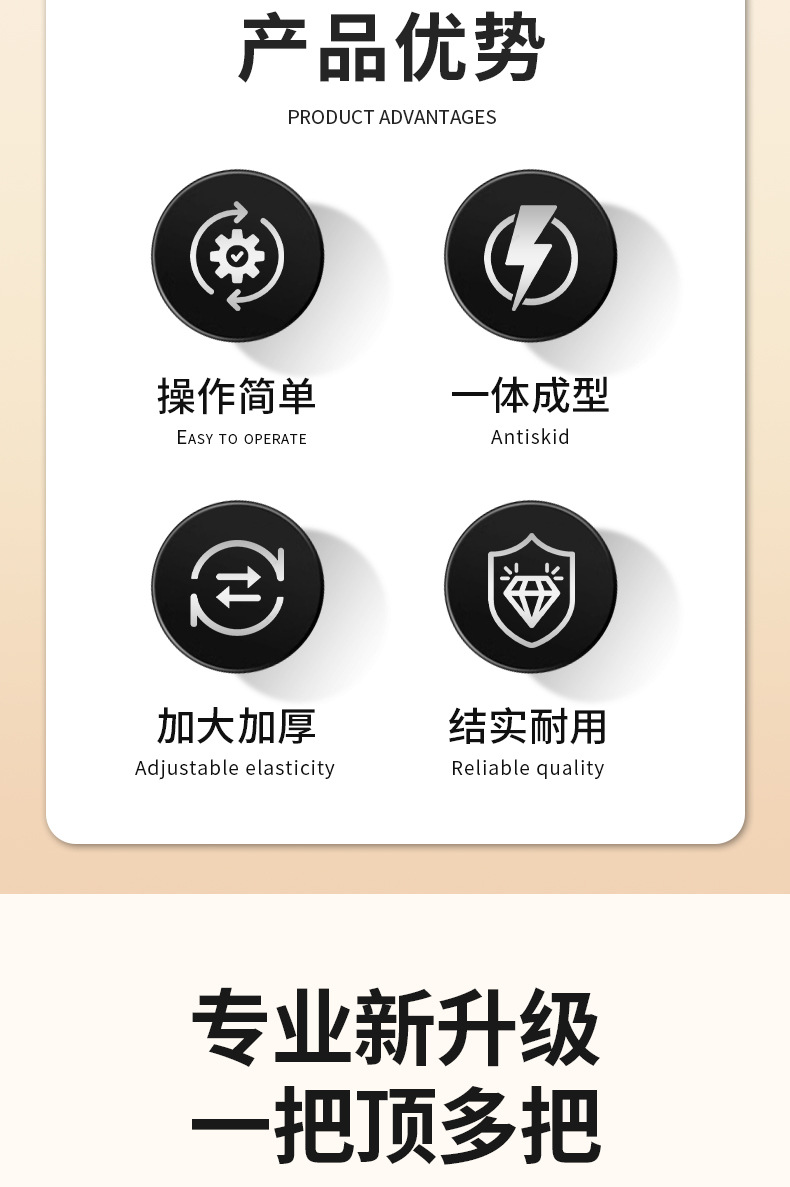 产品优势

PRODUCT ADVANTAGES

操作简单

EASY TO OPERATE

一体成型

Antiskid

加大加厚

Adjustable elasticity

结实耐用

Reliable quality

专业新升级

一把顶多把