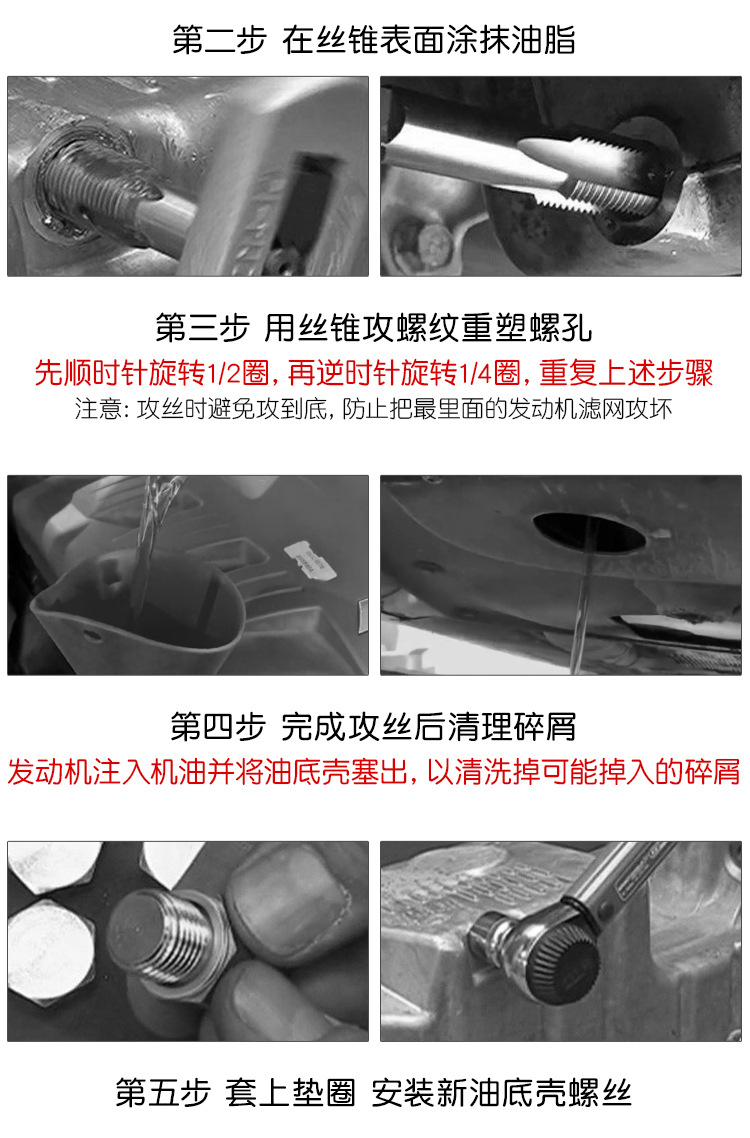 第二步 在丝锥表面涂抹油脂

第三步 用丝锥攻螺纹重塑螺孔

先顺时针旋转1/2圈，再逆时针旋转1/4圈，重复上述步骤

注意：攻丝时避免攻到底，防止把最里面的发动机滤网攻坏

第四步 完成攻丝后清理碎屑

发动机注入机油并将油底壳塞出，以清洗掉可能掉入的碎屑

第五步 套上垫圈 安装新油底壳螺丝