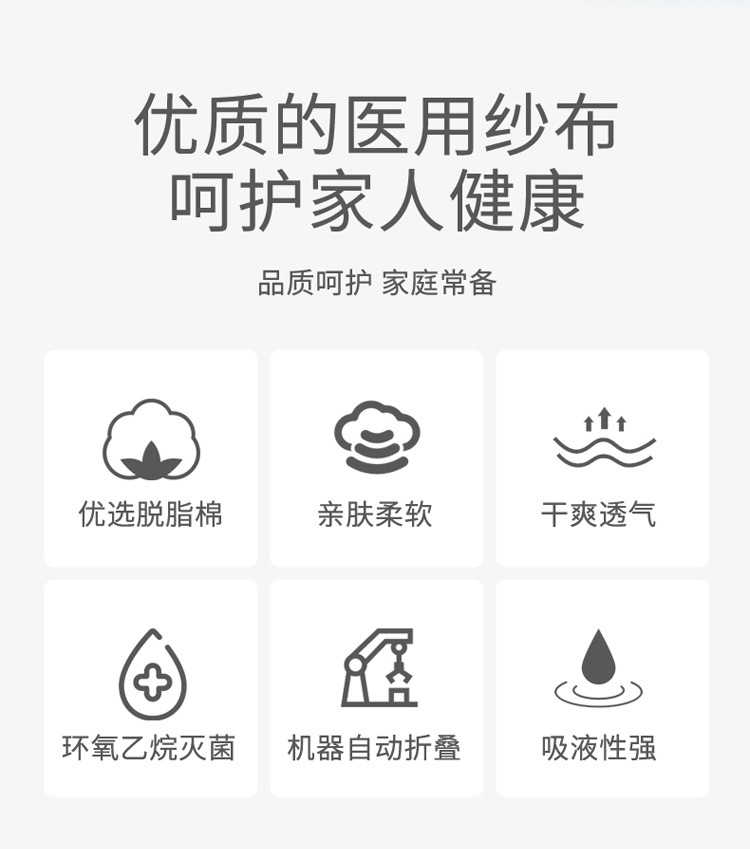 优质的医用纱布
呵护家人健康

品质呵护 家庭常备

优选脱脂棉

亲肤柔软

干爽透气

环氧乙烷灭菌

机器自动折叠

吸液性强