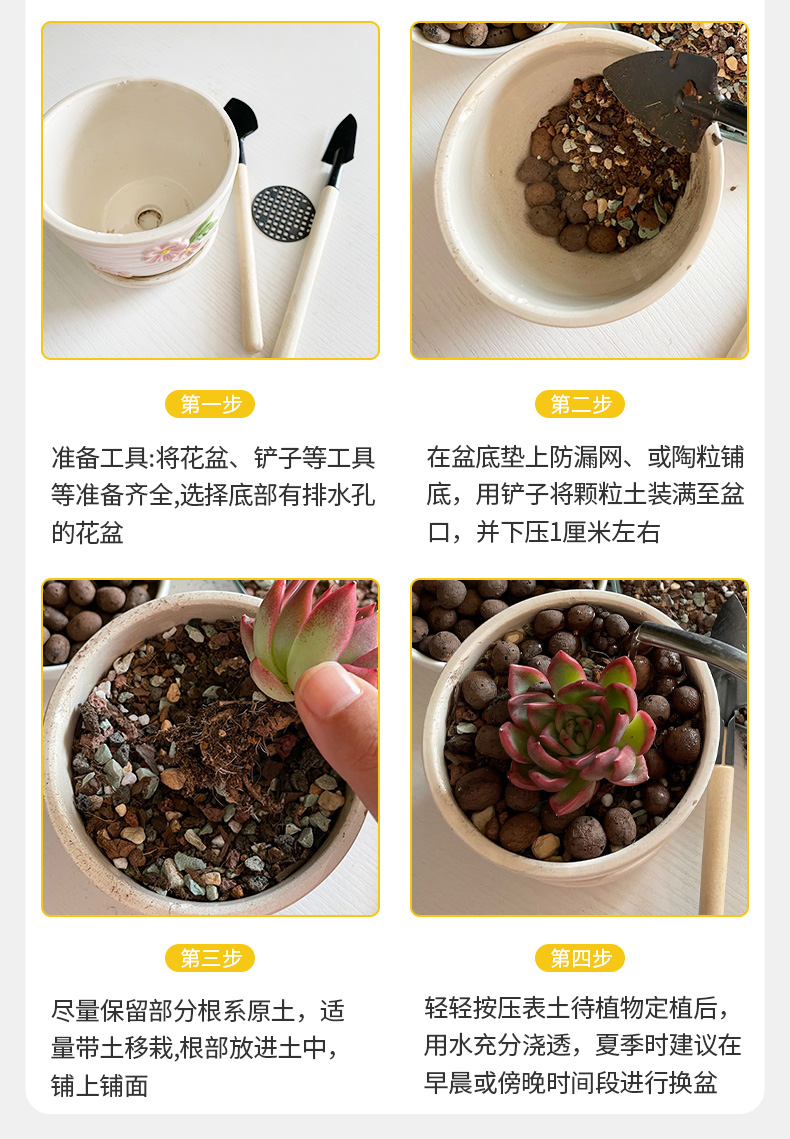 第一步

准备工具:将花盆、铲子等工具等准备齐全,选择底部有排水孔的花盆

第二步

在盆底垫上防漏网、或陶粒铺底，用铲子将颗粒土装满至盆口，并下压1厘米左右

第三步

尽量保留部分根系原土，适量带土移栽,根部放进土中，铺上铺面

第四步

轻轻按压表土待植物定植后，用水充分浇透，夏季时建议在早晨或傍晚时间段进行换盆