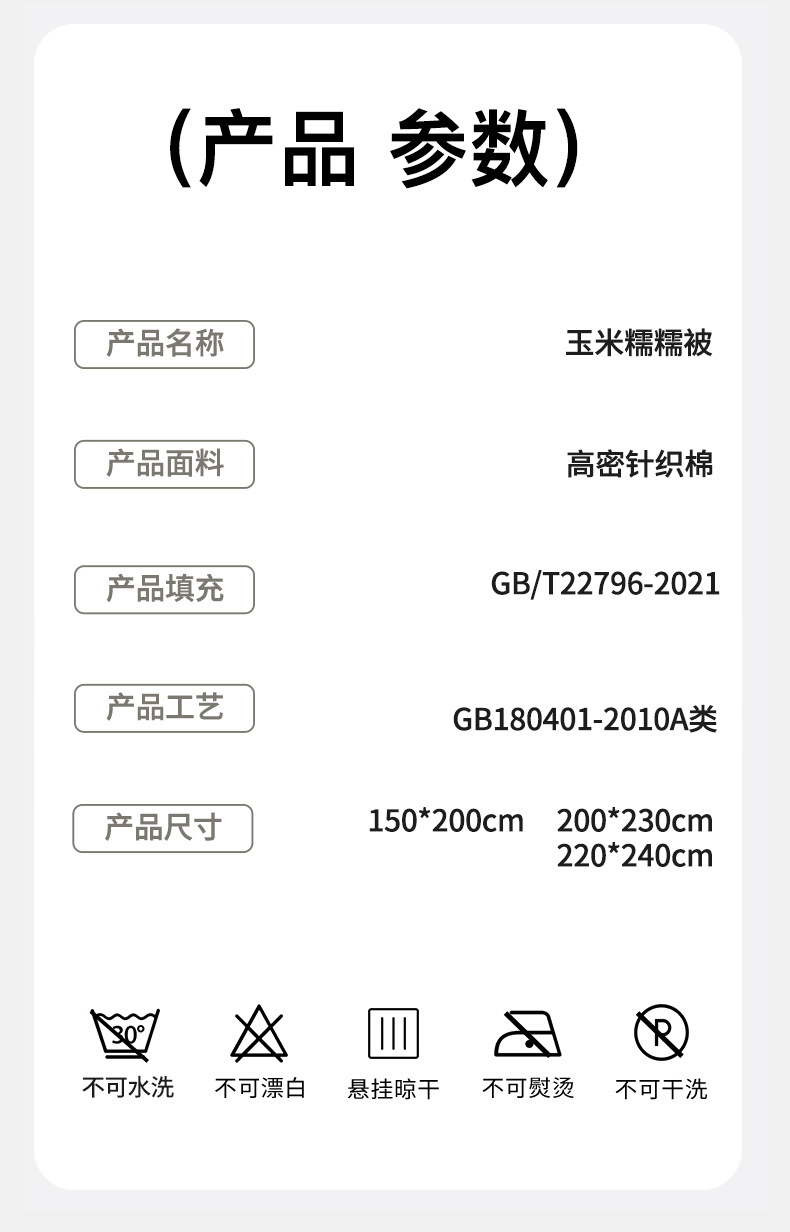 (产品 参数)

产品名称
玉米糯糯被

产品面料
高密针织棉

产品填充
GB/T22796-2021

产品工艺
GB180401-2010A类

产品尺寸
150*200cm 200*230cm
220*240cm

30°
不可水洗

不可漂白

悬挂晾干

不可熨烫

P
不可干洗