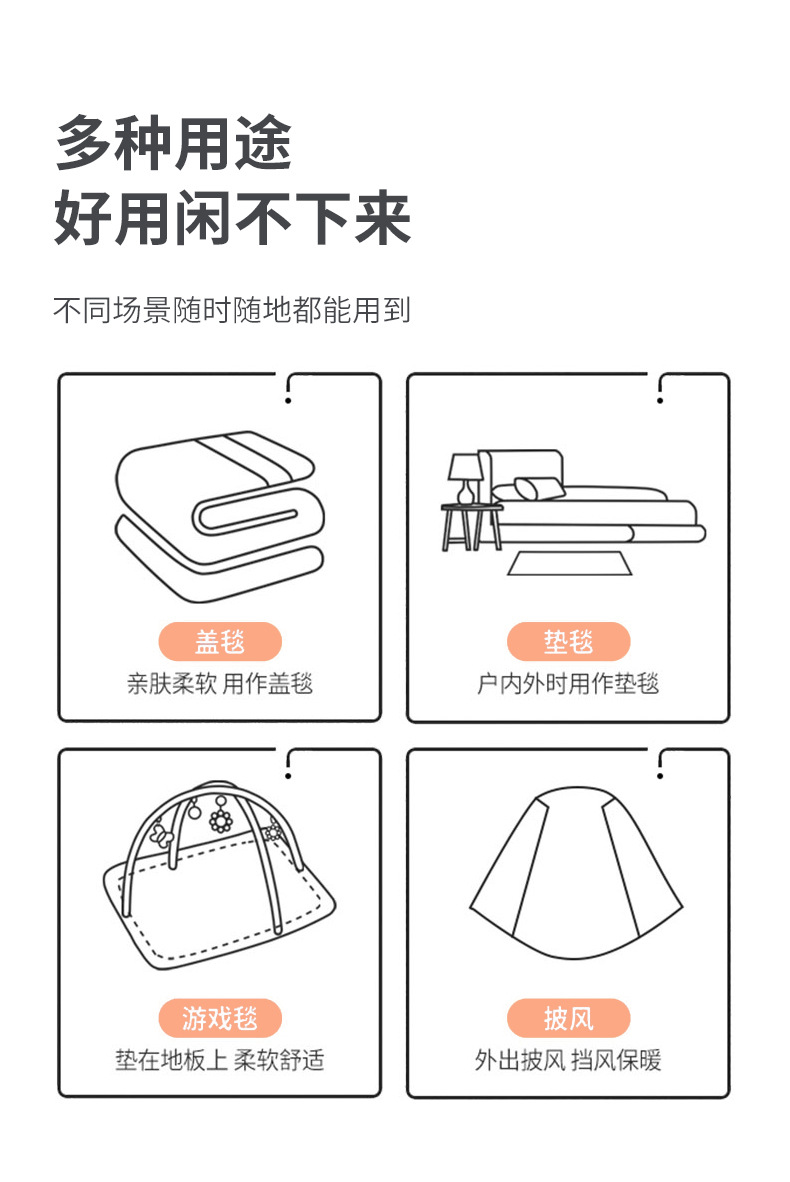 多种用途
好用闲不下来

不同场景随时随地都能用到

盖毯
亲肤柔软 用作盖毯

垫毯
户内外时用作垫毯

游戏毯
垫在地板上 柔软舒适

披风
外出披风 挡风保暖