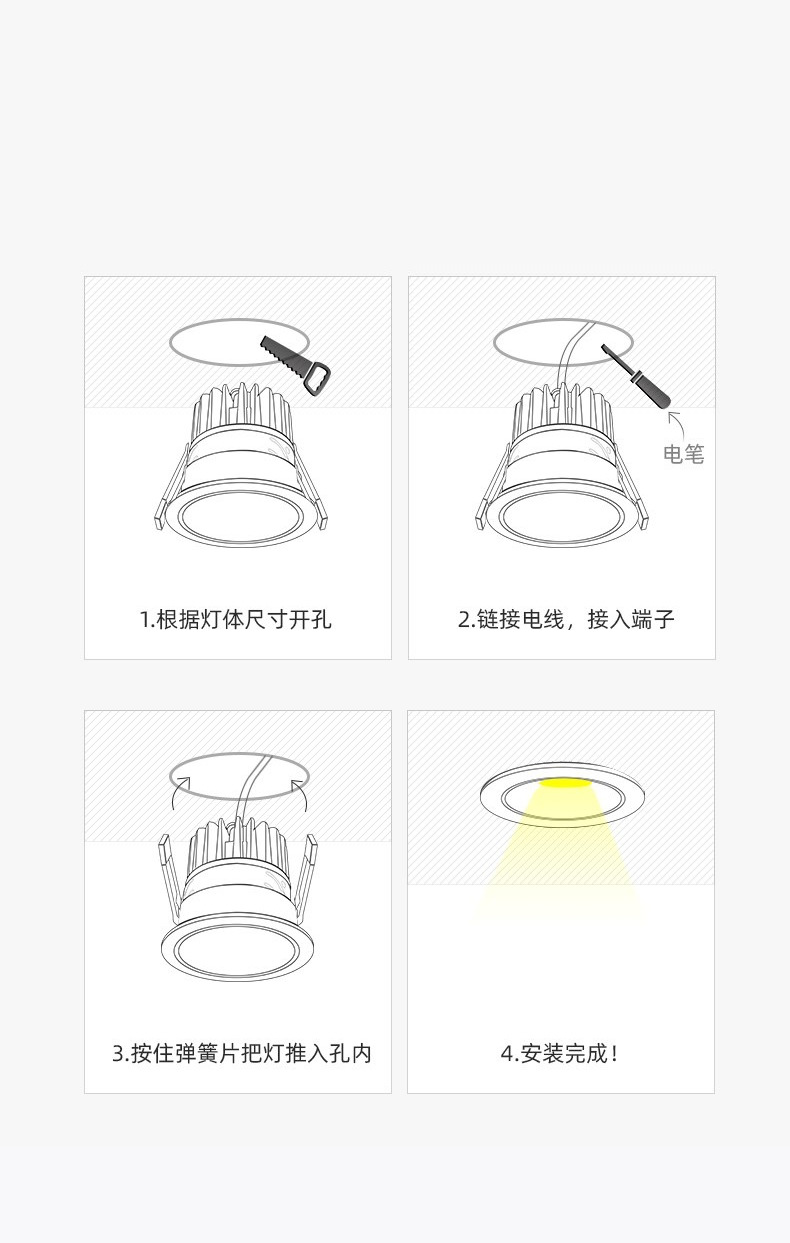 1.根据灯体尺寸开孔

电笔

2.链接电线，接入端子

3.按住弹簧片把灯推入孔内

4.安装完成！