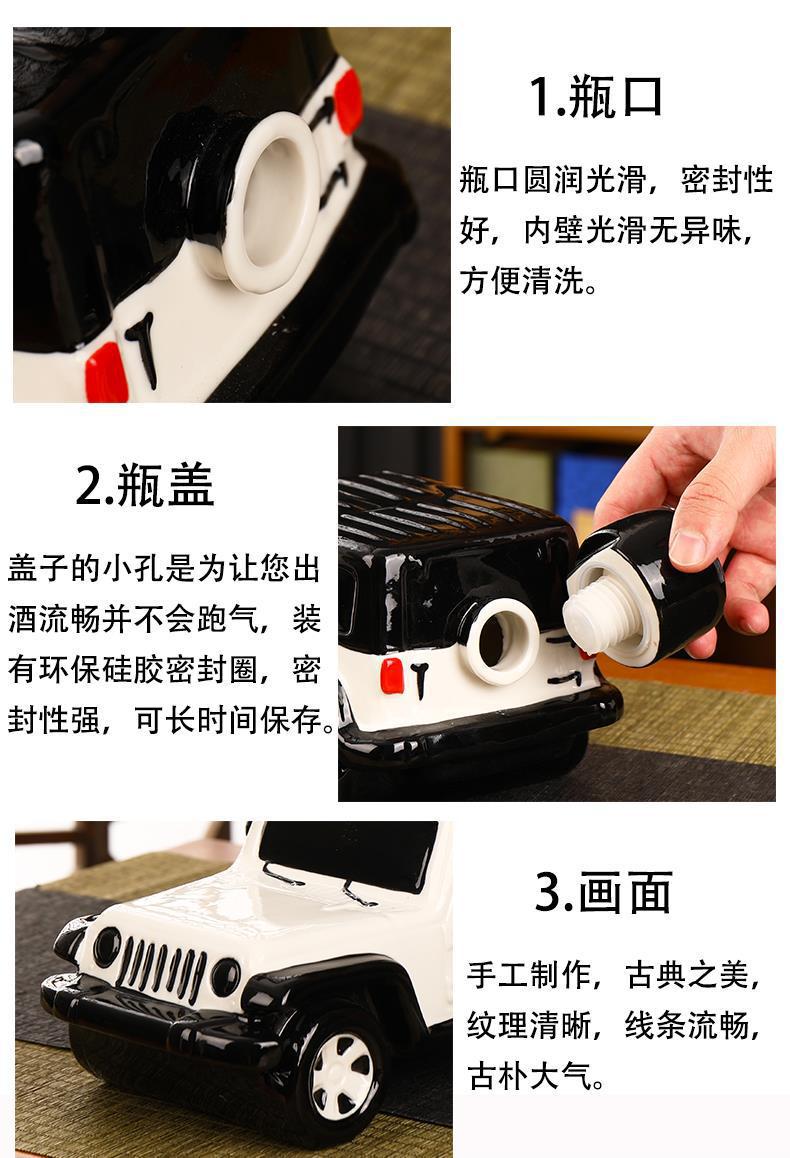 1.瓶口

瓶口圆润光滑，密封性好，内壁光滑无异味，方便清洗。

2.瓶盖

盖子的小孔是为让您出酒流畅并不会跑气，装有环保硅胶密封圈，密封性强，可长时间保存。

3.画面

手工制作，古典之美，纹理清晰，线条流畅，古朴大气。