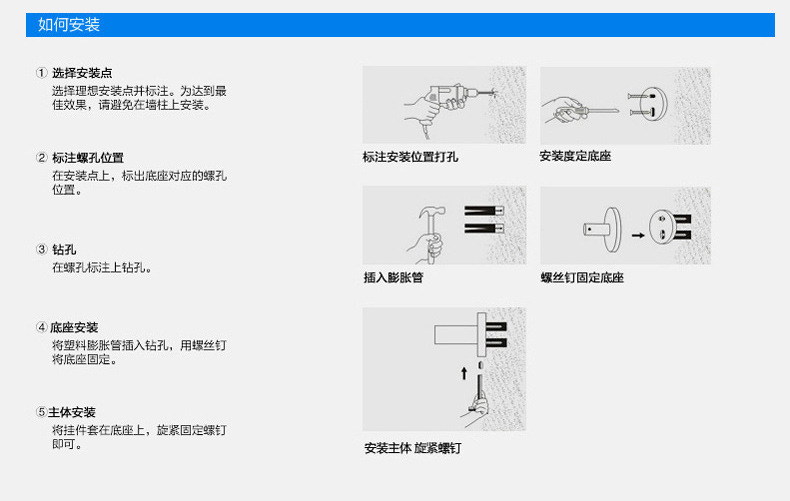 如何安装

① 选择安装点
选择理想安装点并标注。为达到最佳效果，请避免在墙柱上安装。

② 标注螺孔位置
在安装点上，标出底座对应的螺孔位置。

③ 钻孔
在螺孔标注上钻孔。

④ 底座安装
将塑料膨胀管插入钻孔，用螺丝钉将底座固定。

⑤主体安装
将挂件套在底座上，旋紧固定螺钉即可。

标注安装位置打孔

安装度定底座

插入膨胀管

螺丝钉固定底座

安装主体 旋紧螺钉