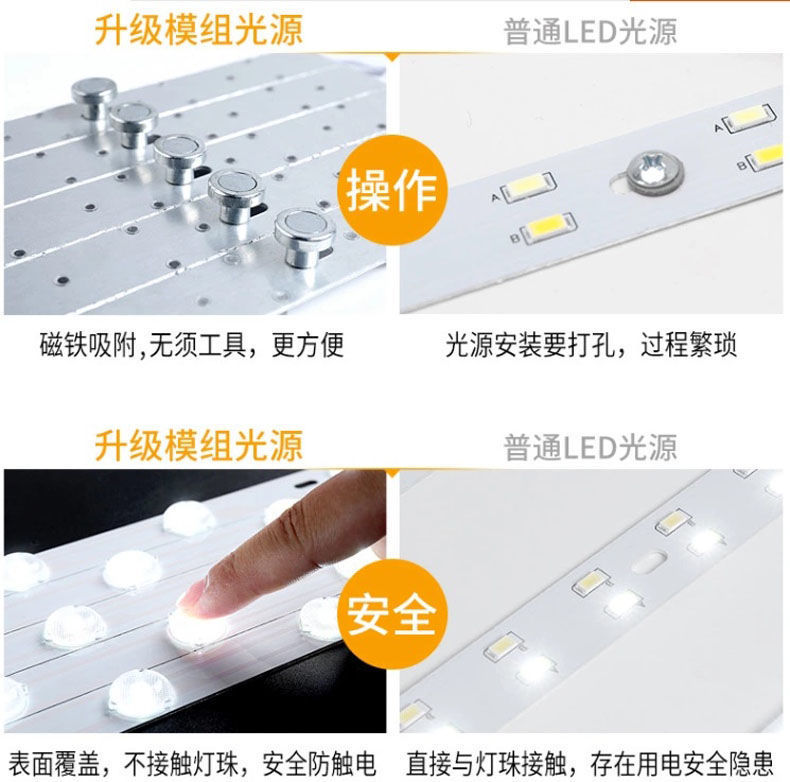 升级模组光源

普通LED光源

操作

A

B

A

B

磁铁吸附,无须工具，更方便

光源安装要打孔，过程繁琐

升级模组光源

普通LED光源

安全

表面覆盖，不接触灯珠，安全防触电

直接与灯珠接触，存在用电安全隐患