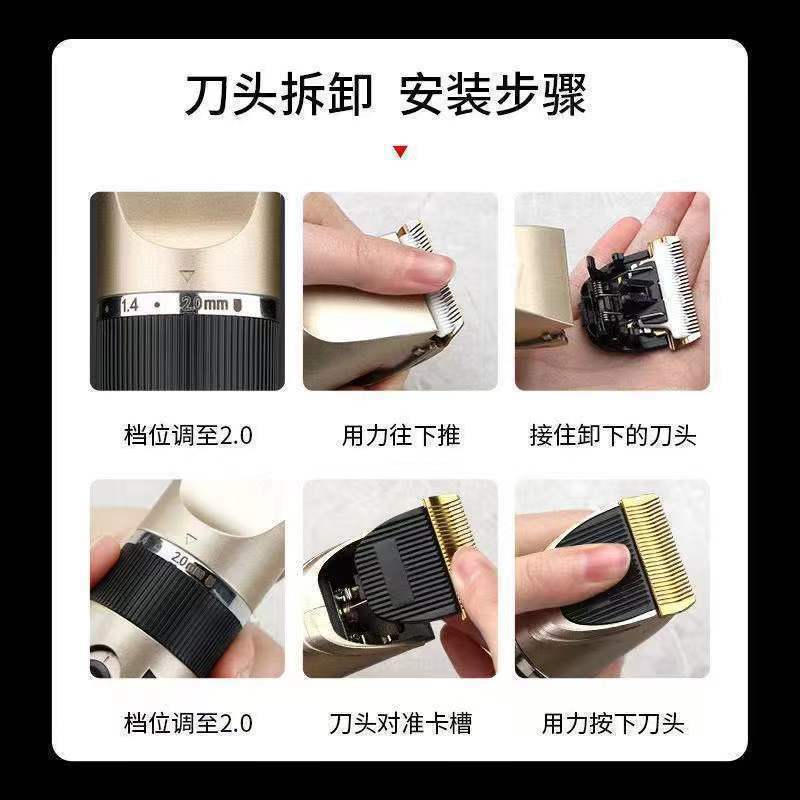 刀头拆卸 安装步骤

1.4 • 2.0 mm

档位调至2.0

用力往下推

接住卸下的刀头

2.0

档位调至2.0

刀头对准卡槽

用力按下刀头