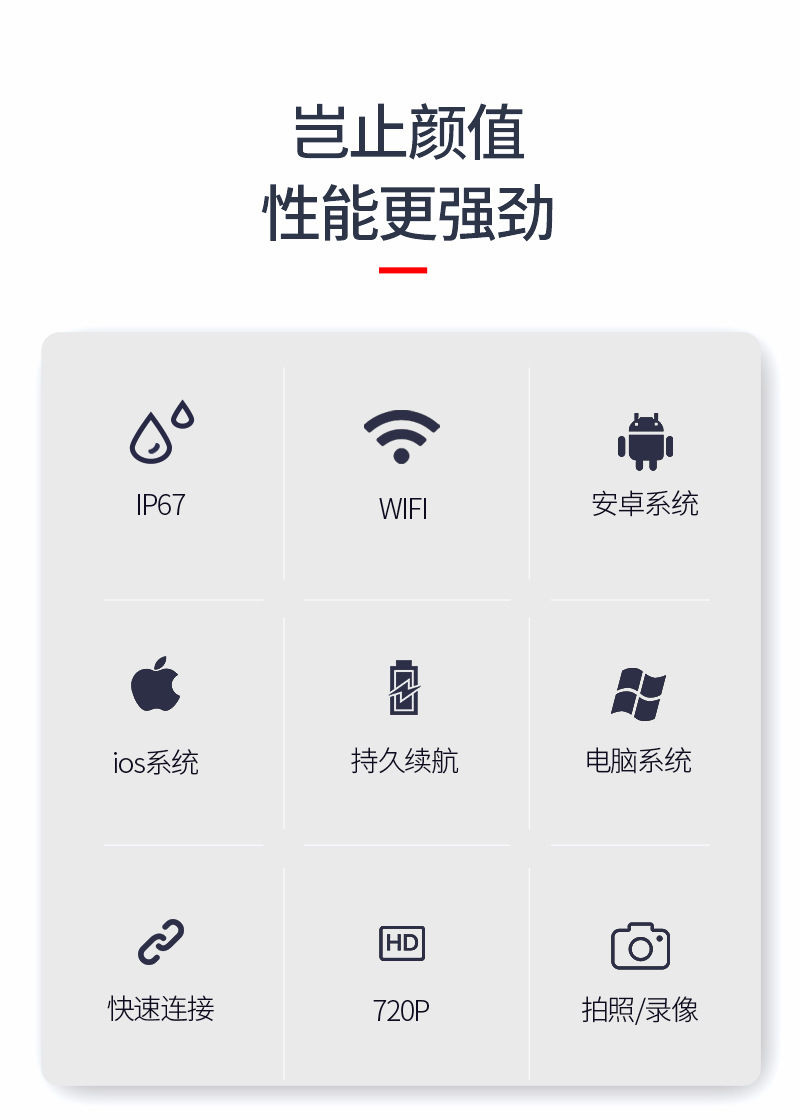 岂止颜值
性能更强劲

IP67

WIFI

安卓系统

ios系统

持久续航

电脑系统

快速连接

HD
720P

拍照/录像