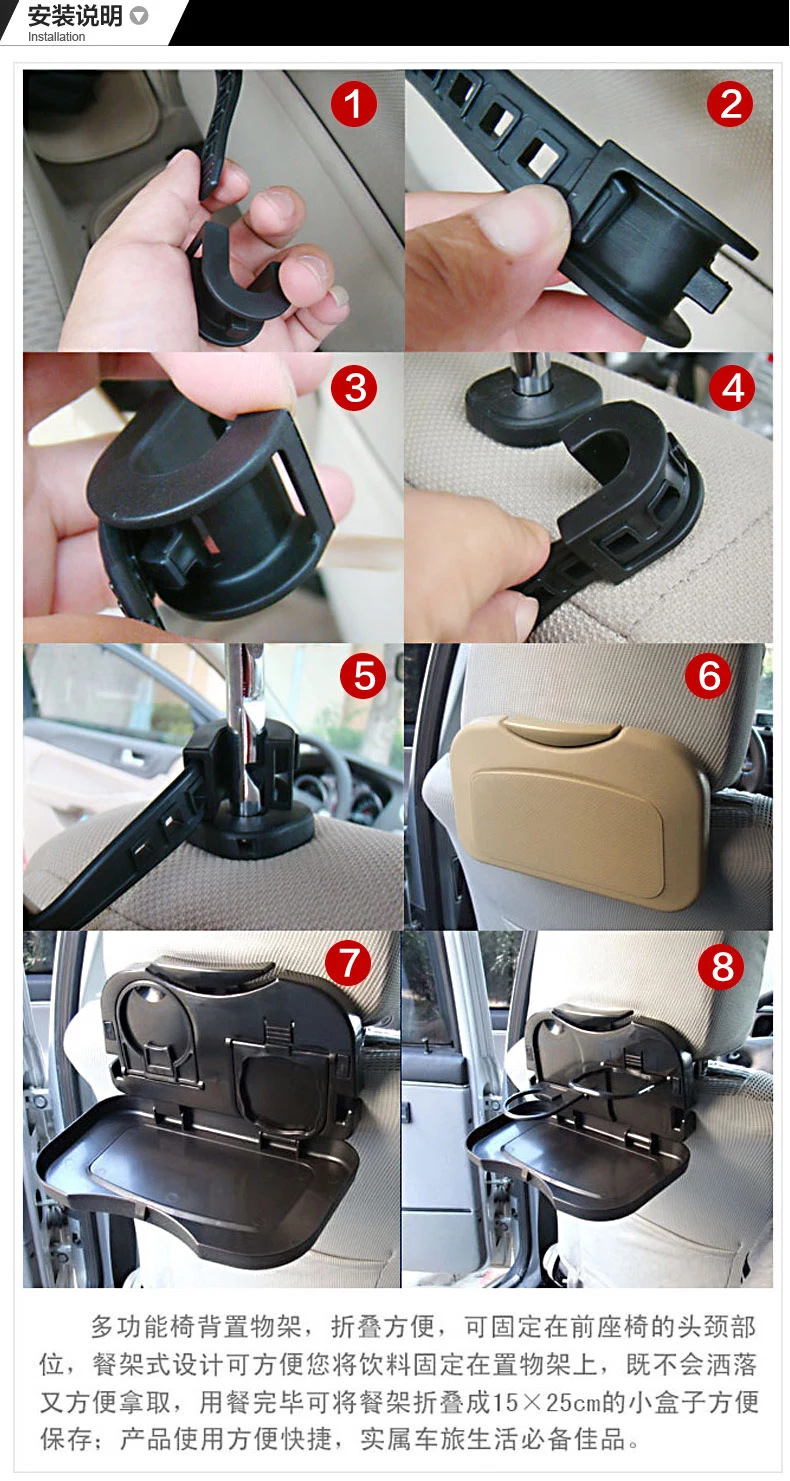 安装说明
Installation

1
2
3
4
5
6
7
8

多功能椅背置物架，折叠方便，可固定在前座椅的头颈部位，餐架式设计可方便您将饮料固定在置物架上，既不会洒落又方便拿取，用餐完毕可将餐架折叠成15×25cm的小盒子方便保存；产品使用方便快捷，实属车旅生活必备佳品。