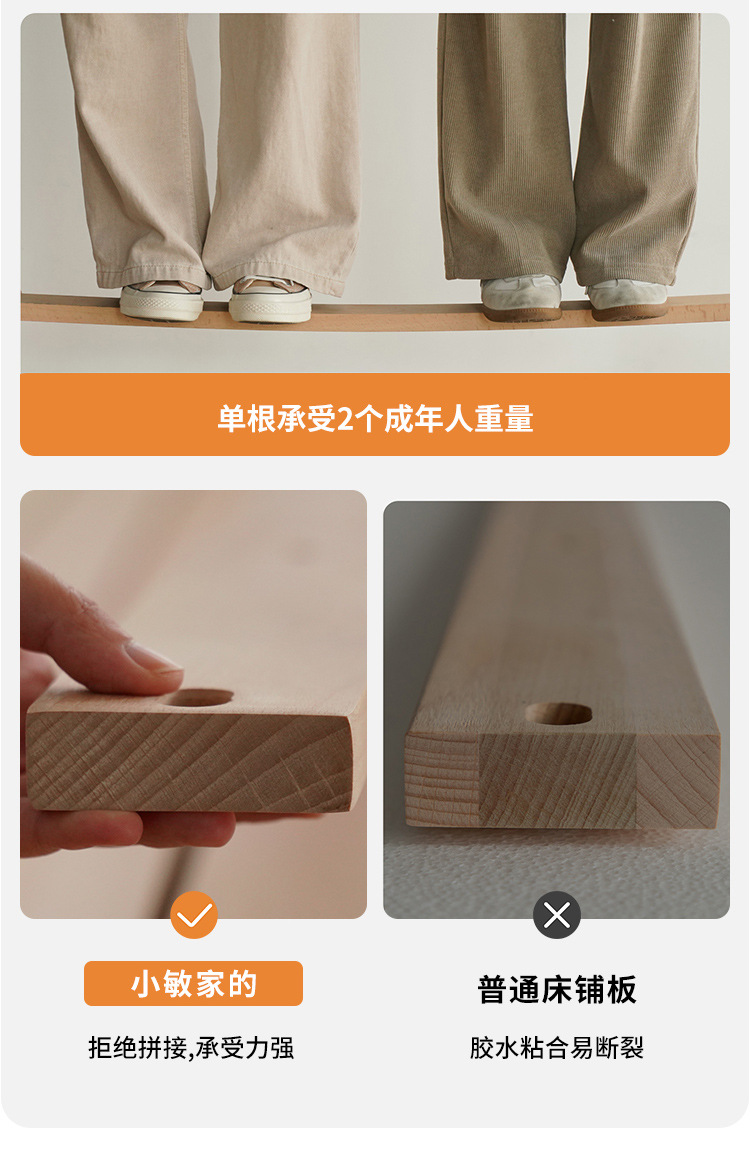 单根承受2个成年人重量

小敏家的

拒绝拼接,承受力强

普通床铺板

胶水粘合易断裂