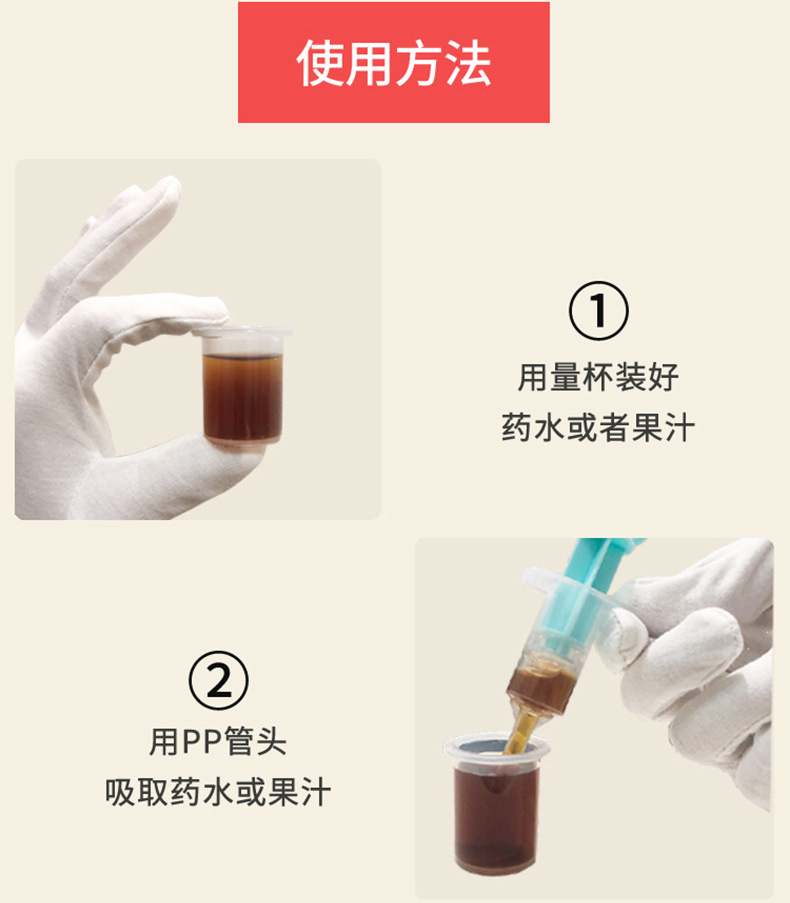 使用方法

①
用量杯装好
药水或者果汁

②
用PP管头
吸取药水或果汁