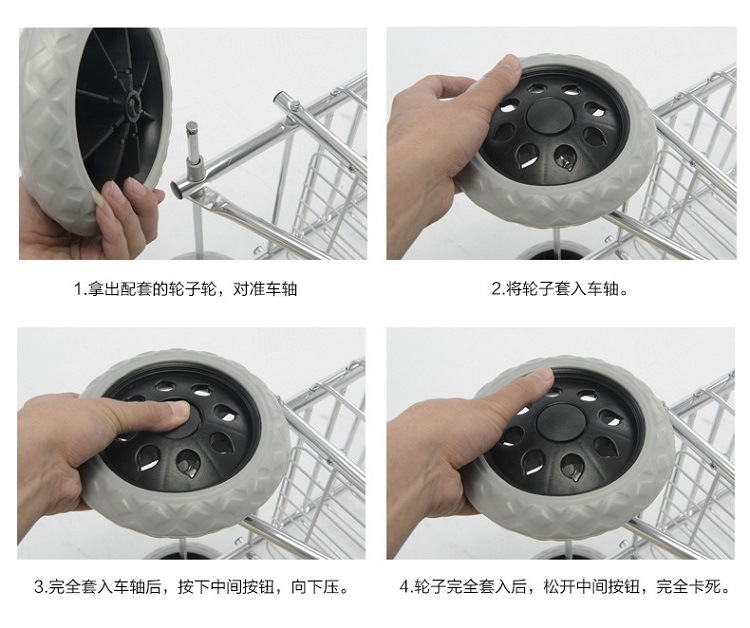 1.拿出配套的轮子轮，对准车轴

2.将轮子套入车轴。

3.完全套入车轴后，按下中间按钮，向下压。

4.轮子完全套入后，松开中间按钮，完全卡死。