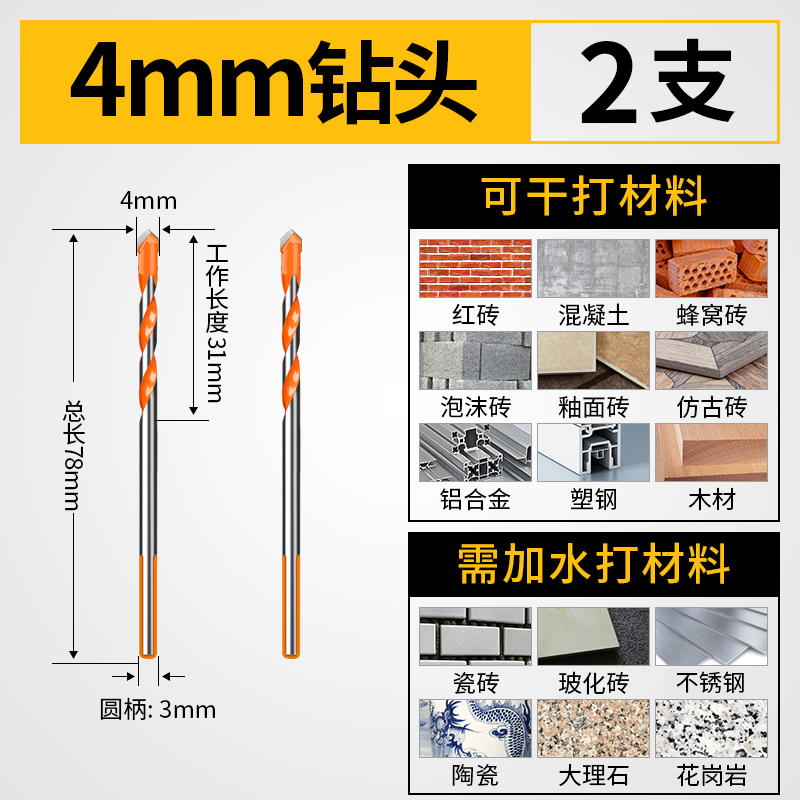 4mm钻头 2支

4mm
工作长度31mm
总长78mm
圆柄: 3mm

可干打材料
红砖 混凝土 蜂窝砖
泡沫砖 釉面砖 仿古砖
铝合金 塑钢 木材

需加水打材料
瓷砖 玻化砖 不锈钢
陶瓷 大理石 花岗岩