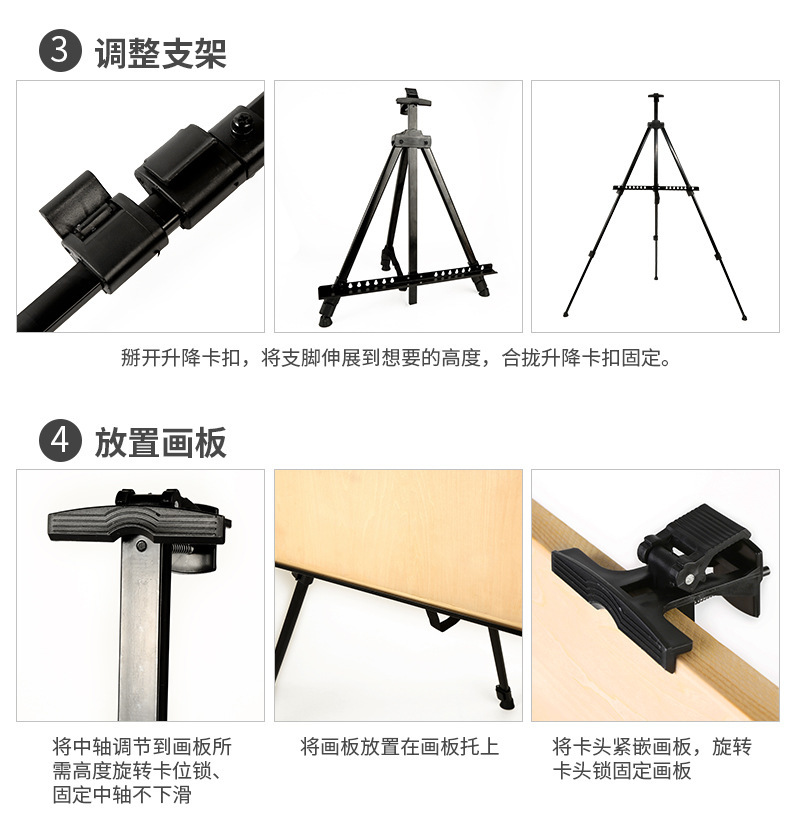 3 调整支架

掰开升降卡扣，将支脚伸展到想要的高度，合拢升降卡扣固定。

4 放置画板

将中轴调节到画板所需高度旋转卡位锁、固定中轴不下滑

将画板放置在画板托上

将卡头紧嵌画板，旋转卡头锁固定画板