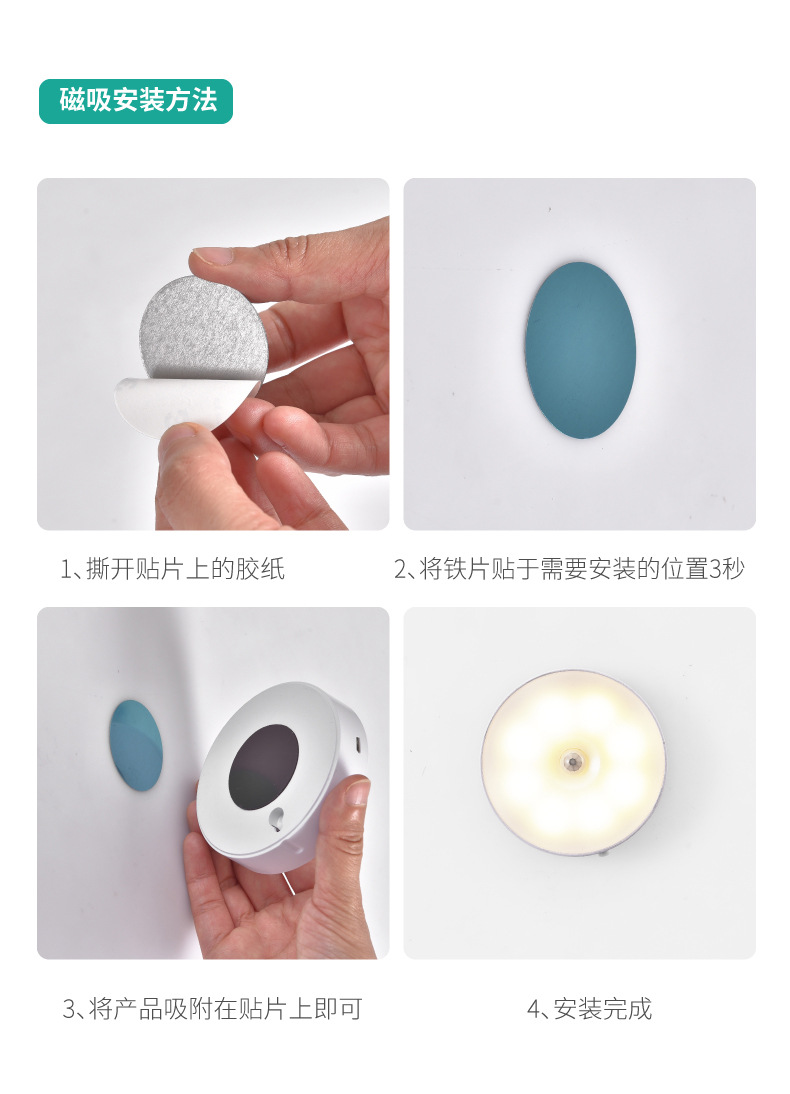 磁吸安装方法

1、撕开贴片上的胶纸

2、将铁片贴于需要安装的位置3秒

3、将产品吸附在贴片上即可

4、安装完成