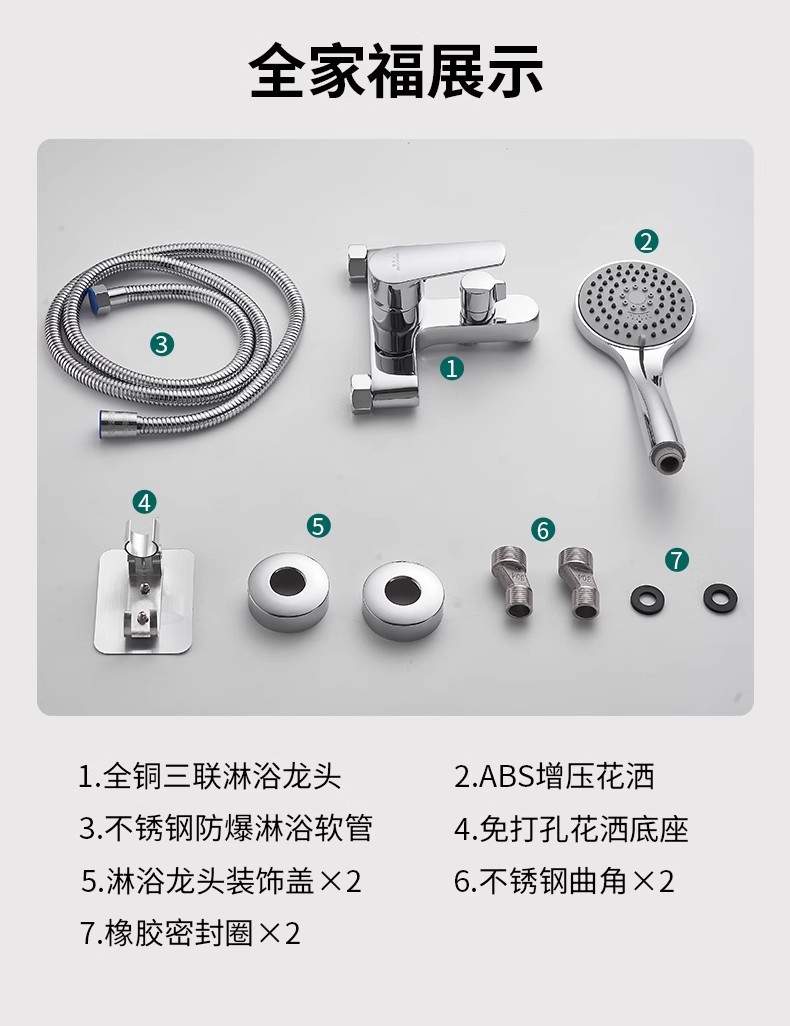 全家福展示

3 1 2

4 5 6 7

1.全铜三联淋浴龙头

2.ABS增压花洒

3.不锈钢防爆淋浴软管

4.免打孔花洒底座

5.淋浴龙头装饰盖×2

6.不锈钢曲角×2

7.橡胶密封圈×2