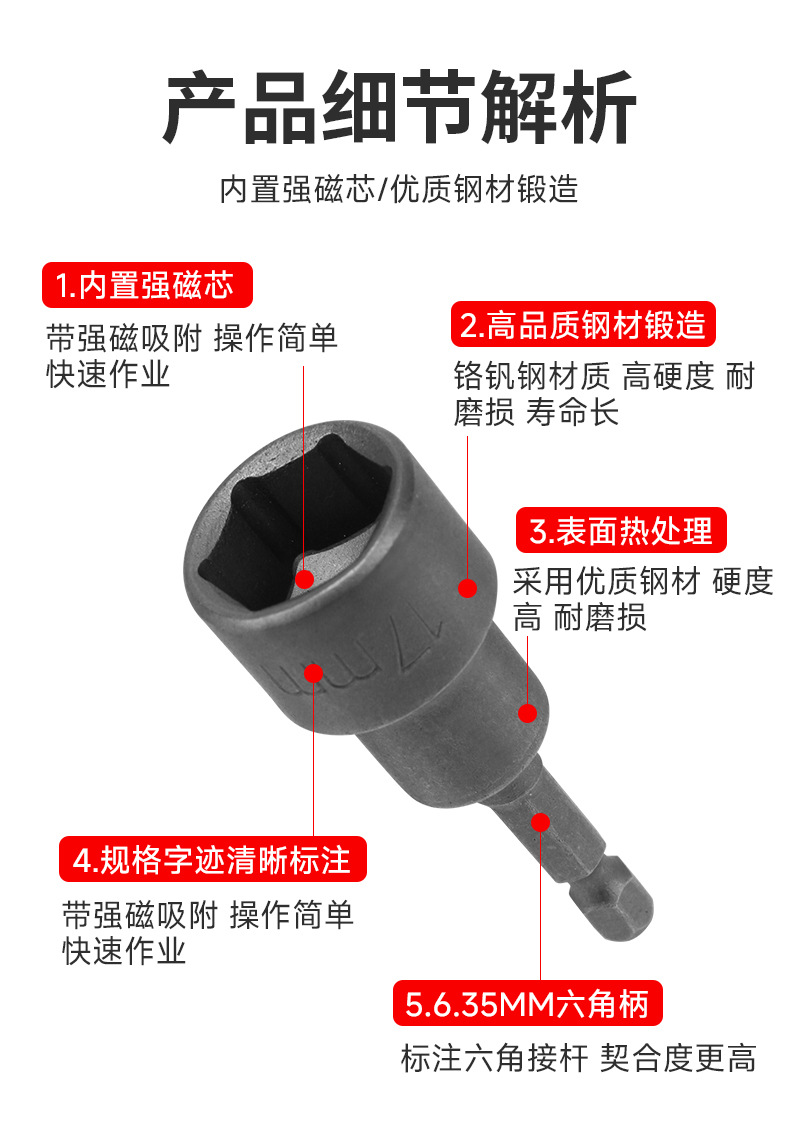 产品细节解析

内置强磁芯/优质钢材锻造

1.内置强磁芯

带强磁吸附 操作简单 快速作业

2.高品质钢材锻造

铬钒钢材质 高硬度 耐磨损 寿命长

3.表面热处理

采用优质钢材 硬度高 耐磨损

17mm

4.规格字迹清晰标注

带强磁吸附 操作简单 快速作业

5.6.35MM六角柄

标注六角接杆 契合度更高