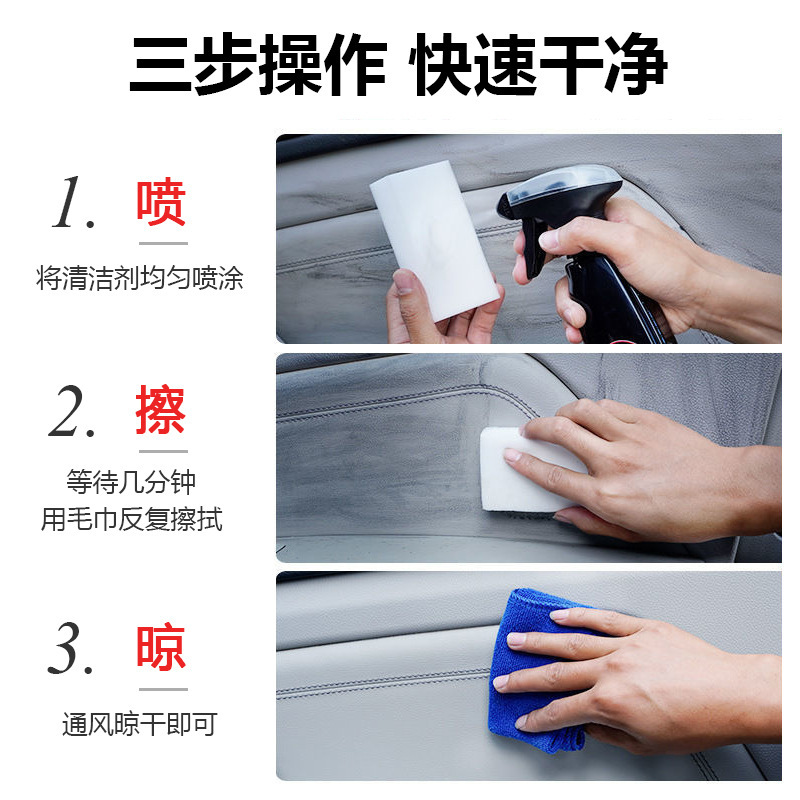 三步操作 快速干净

1. 喷

将清洁剂均匀喷涂

2. 擦

等待几分钟
用毛巾反复擦拭

3. 晾

通风晾干即可