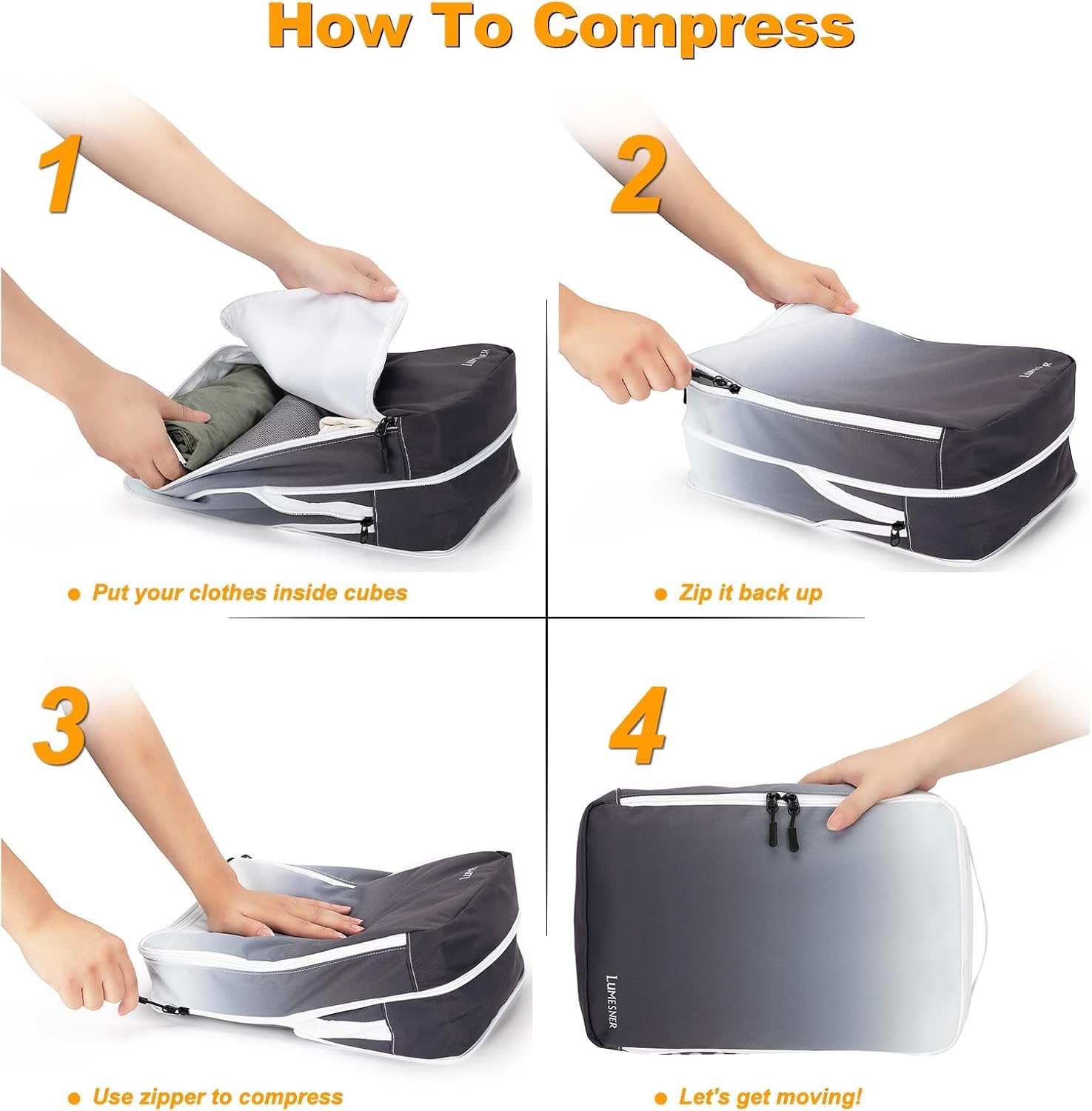 How To Compress

1

LUMESNER

● Put your clothes inside cubes

2

LUMESNER

● Zip it back up

3

LUMESNER

● Use zipper to compress

4

LUMESNER

● Let's get moving!