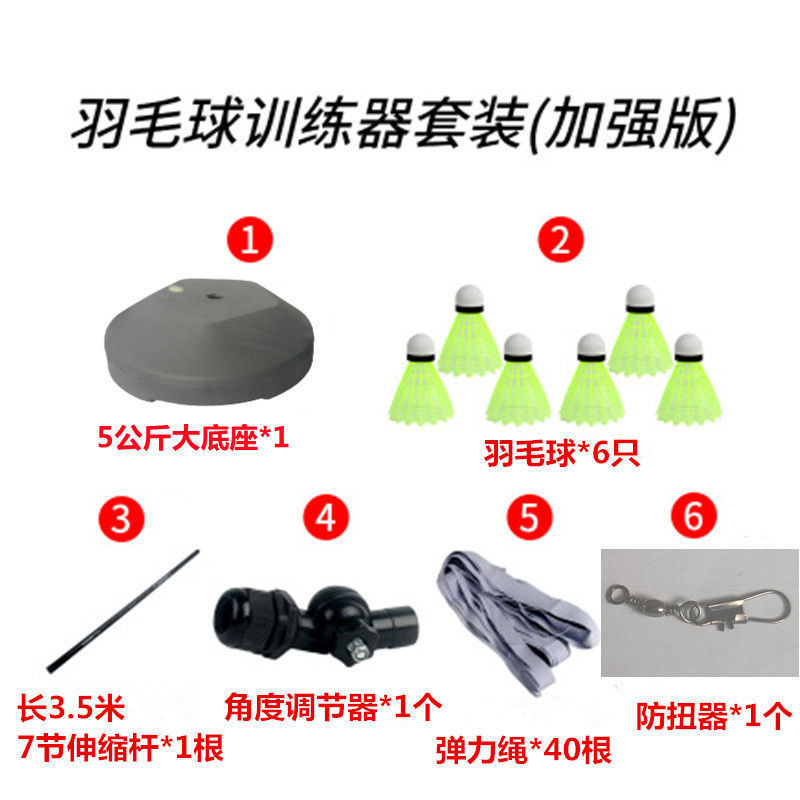 羽毛球训练器套装(加强版)

1

5公斤大底座*1

2

羽毛球*6只

3

长3.5米
7节伸缩杆*1根

4

角度调节器*1个

5

弹力绳*40根

6

防扭器*1个