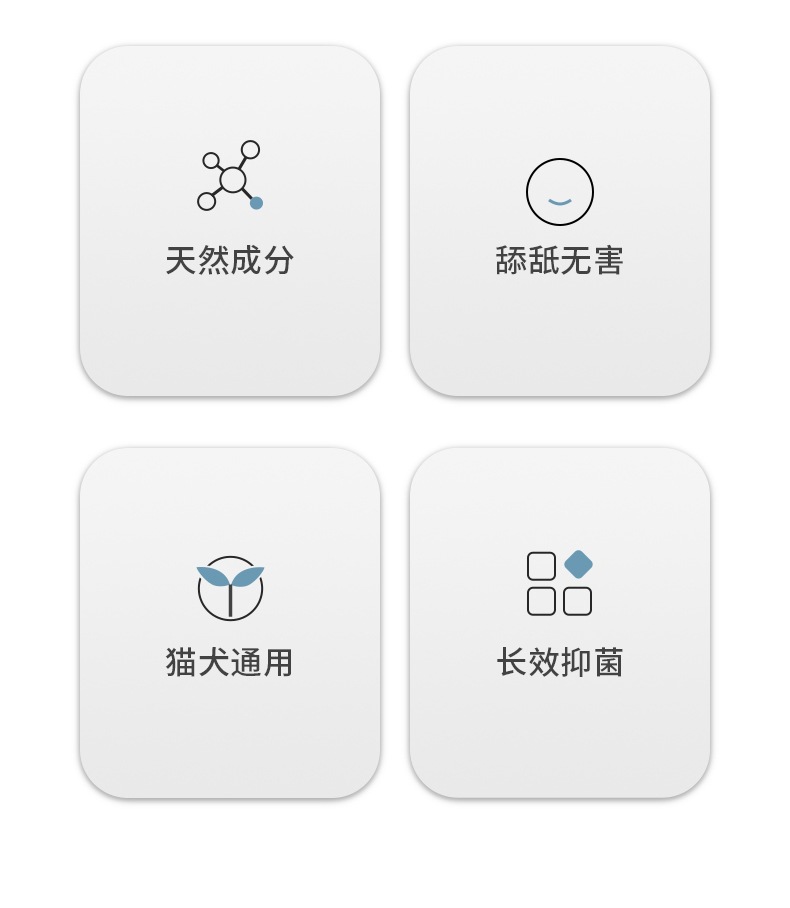 天然成分

舔舐无害

猫犬通用

长效抑菌