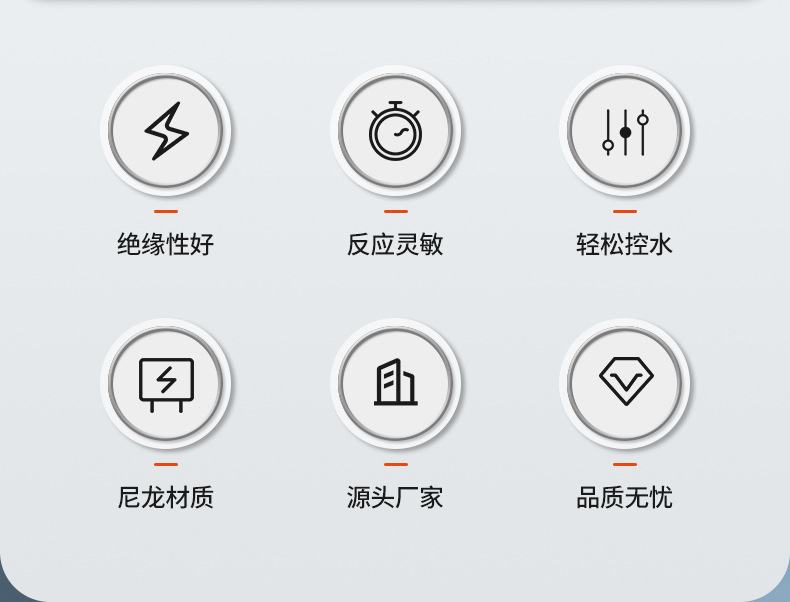 绝缘性好

反应灵敏

轻松控水

尼龙材质

源头厂家

品质无忧