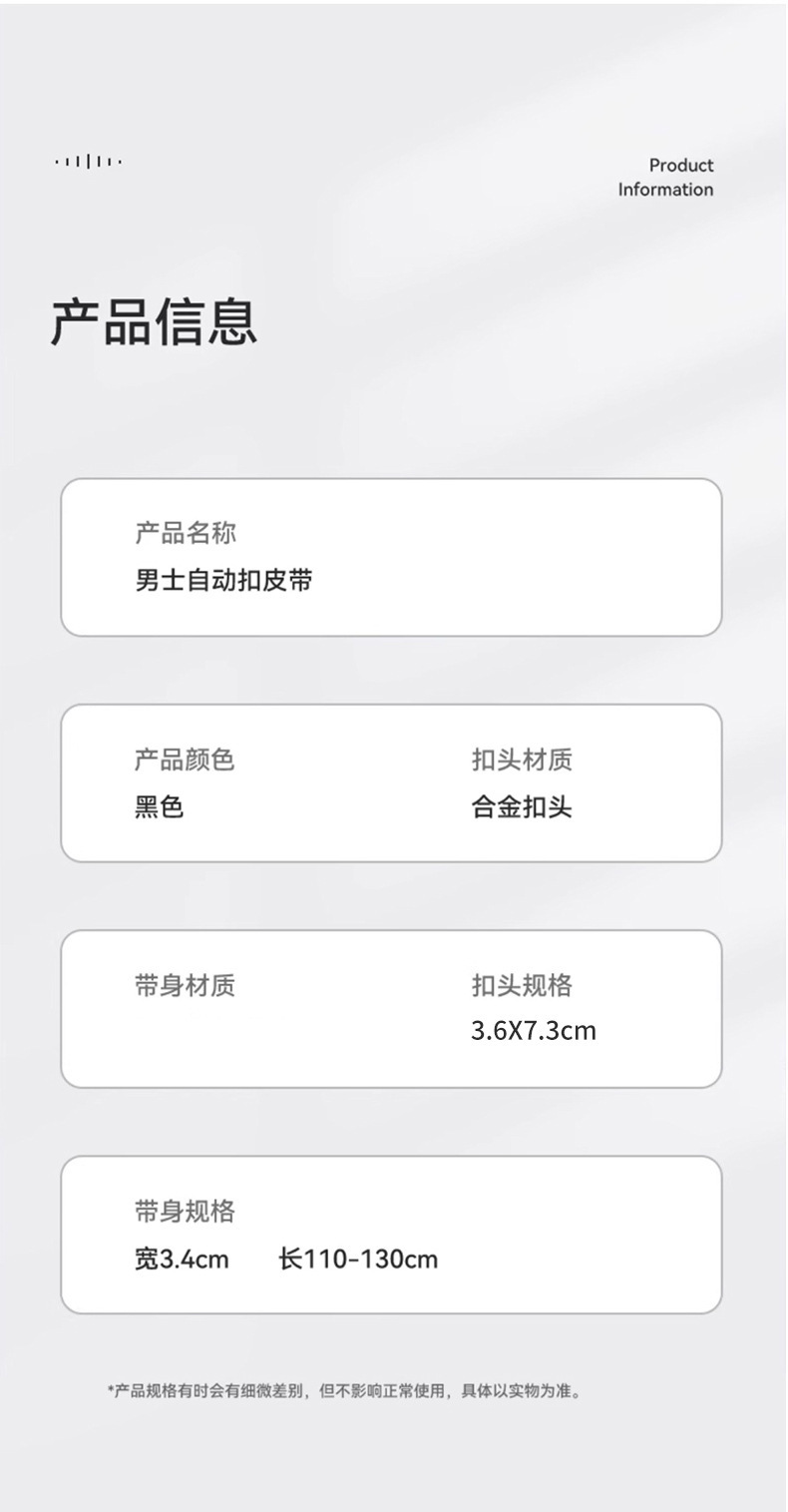 Product
Information

产品信息

产品名称
男士自动扣皮带

产品颜色
黑色

扣头材质
合金扣头

带身材质

扣头规格
3.6X7.3cm

带身规格
宽3.4cm 长110-130cm

*产品规格有时会有细微差别，但不影响正常使用，具体以实物为准。