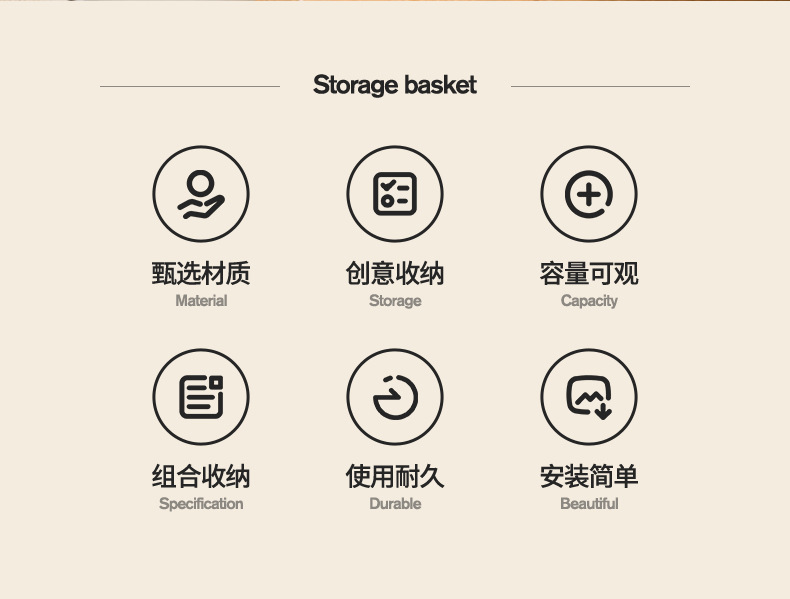 Storage basket

甄选材质
Material

创意收纳
Storage

容量可观
Capacity

组合收纳
Specification

使用耐久
Durable

安装简单
Beautiful