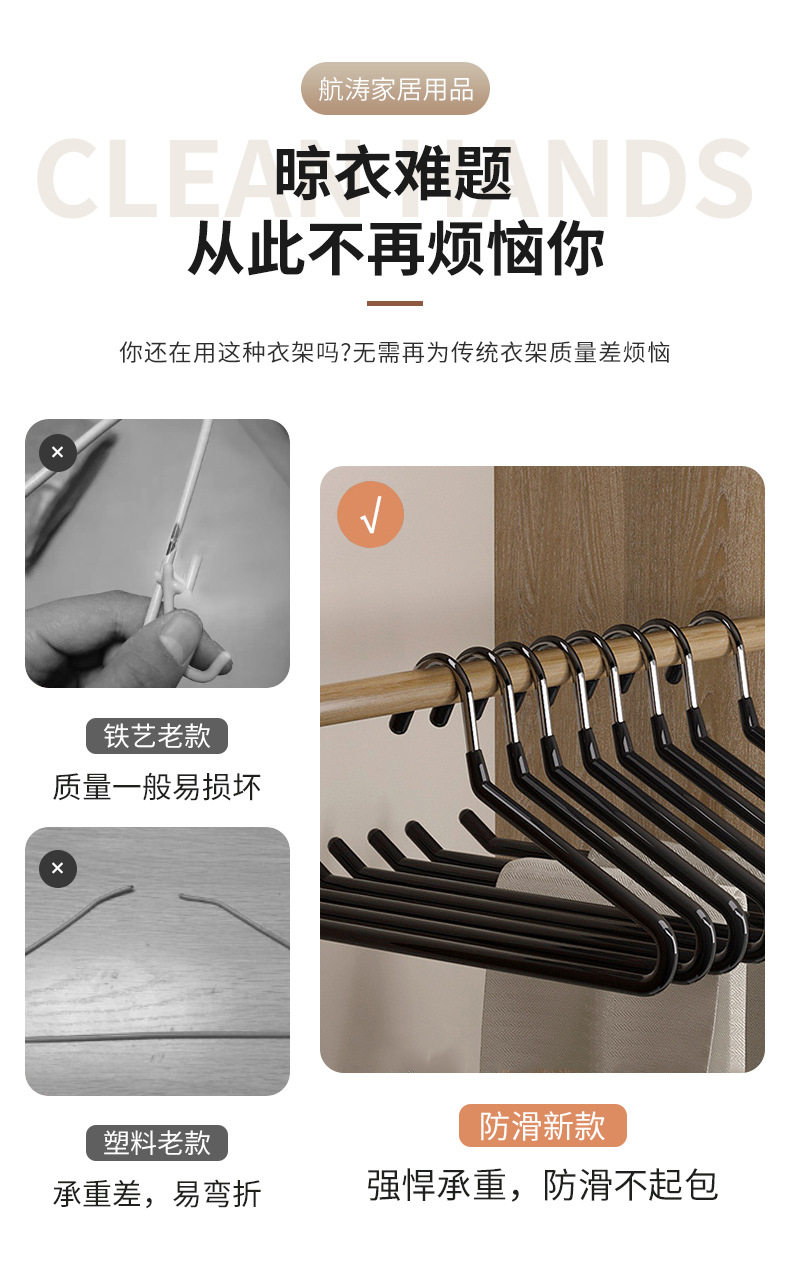 航涛家居用品

CLEAN HANDS

晾衣难题
从此不再烦恼你

你还在用这种衣架吗?无需再为传统衣架质量差烦恼

×

铁艺老款
质量一般易损坏

×

塑料老款
承重差，易弯折

√

防滑新款
强悍承重，防滑不起包