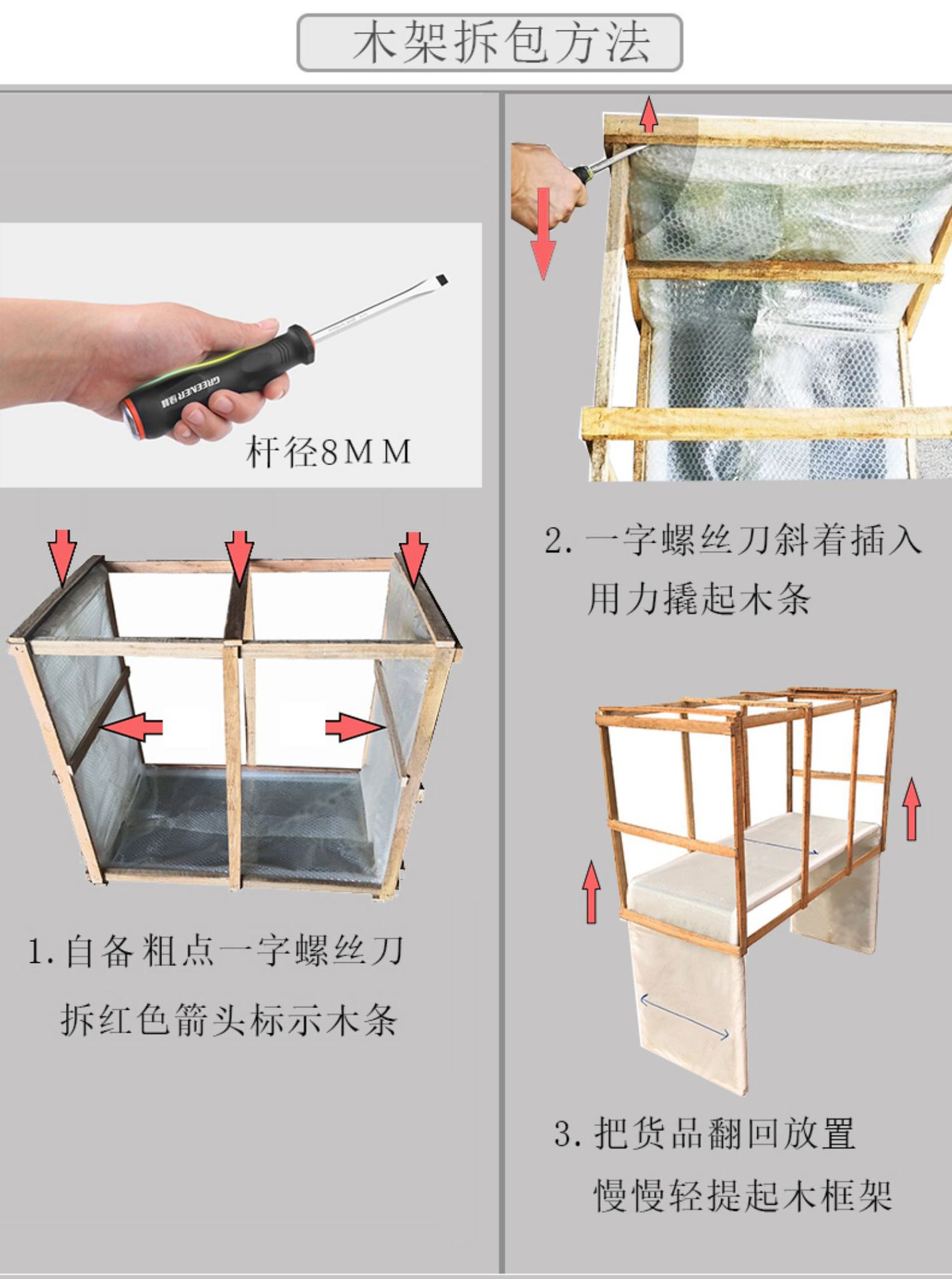 木架拆包方法

GREENER 绿林

杆径8MM

1. 自备粗点一字螺丝刀
拆红色箭头标示木条

2. 一字螺丝刀斜着插入
用力撬起木条

3. 把货品翻回放置
慢慢轻提起木框架