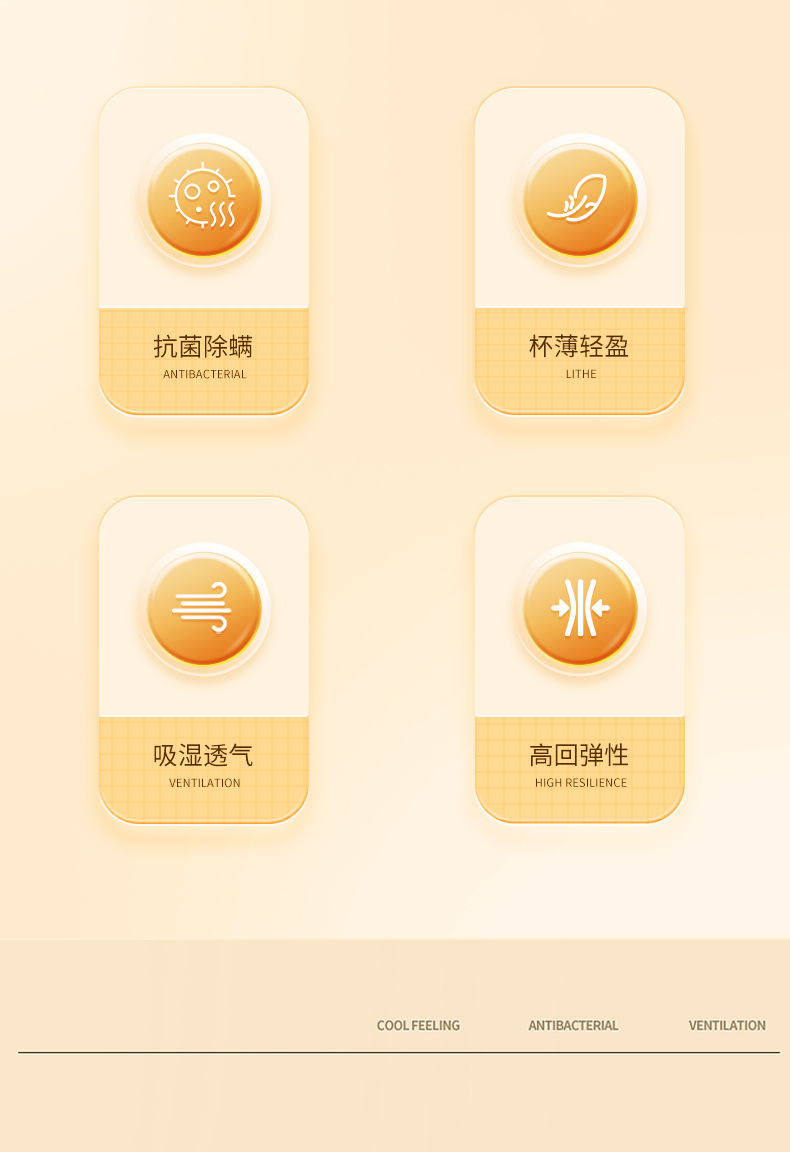 抗菌除螨
ANTIBACTERIAL

杯薄轻盈
LITHE

吸湿透气
VENTILATION

高回弹性
HIGH RESILIENCE

COOL FEELING ANTIBACTERIAL VENTILATION