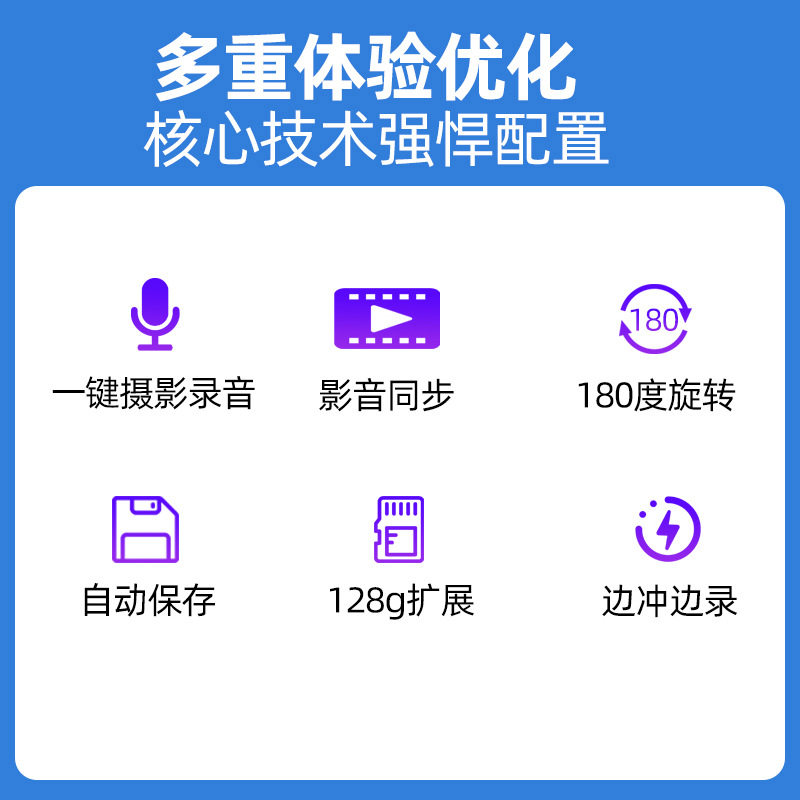 多重体验优化
核心技术强悍配置

一键摄影录音

影音同步

180

180度旋转

自动保存

128g扩展

边冲边录