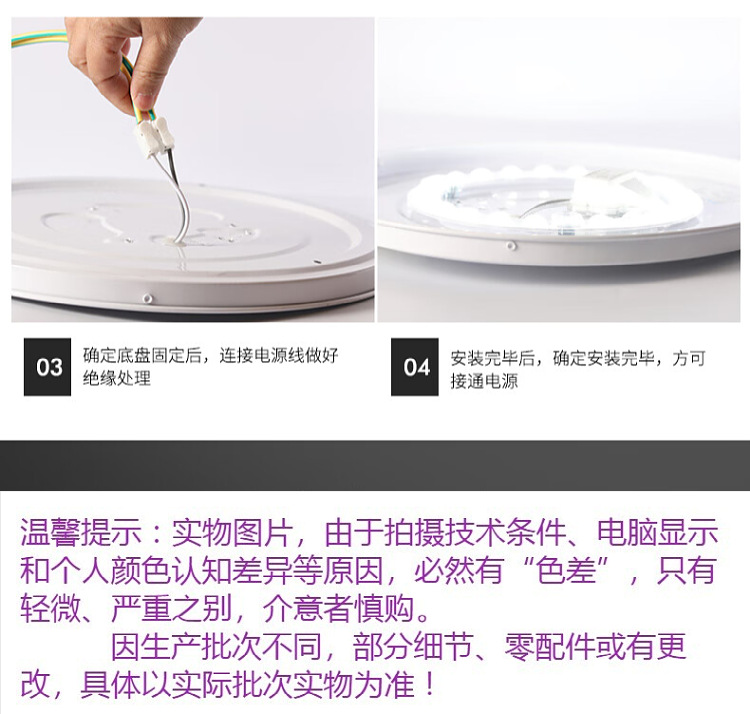 03 确定底盘固定后，连接电源线做好绝缘处理

04 安装完毕后，确定安装完毕，方可接通电源

温馨提示：实物图片，由于拍摄技术条件、电脑显示和个人颜色认知差异等原因，必然有“色差”，只有轻微、严重之别，介意者慎购。

因生产批次不同，部分细节、零配件或有更改，具体以实际批次实物为准！