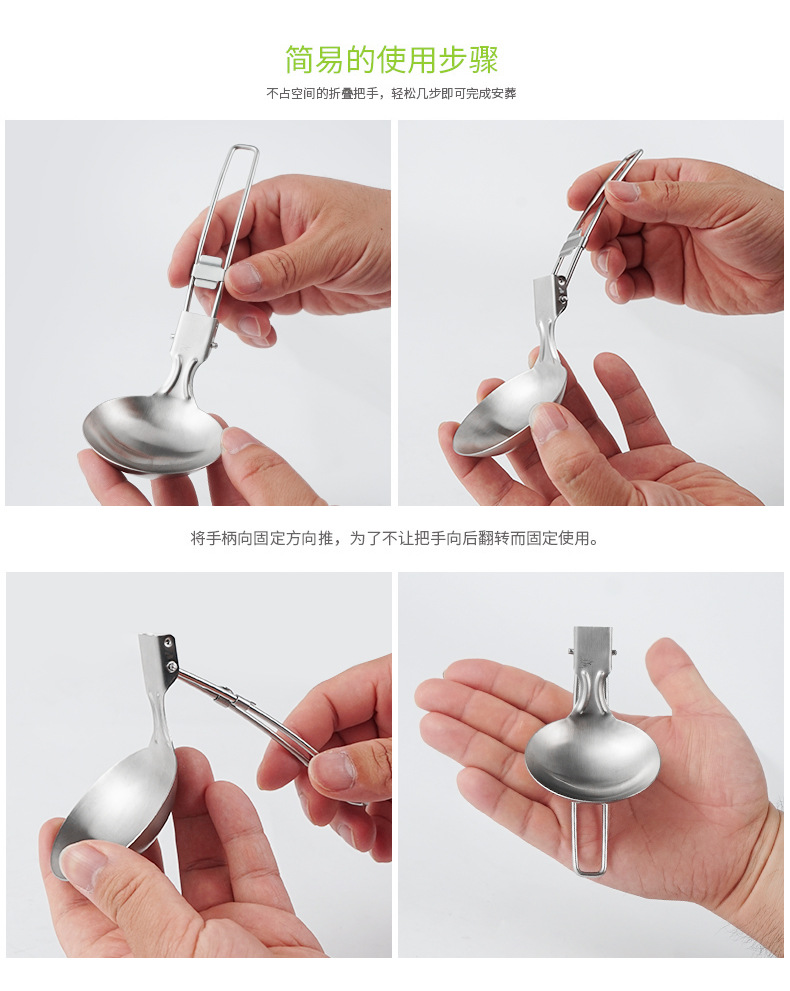 简易的使用步骤

不占空间的折叠把手，轻松几步即可完成安葬

将手柄向固定方向推，为了不让把手向后翻转而固定使用。