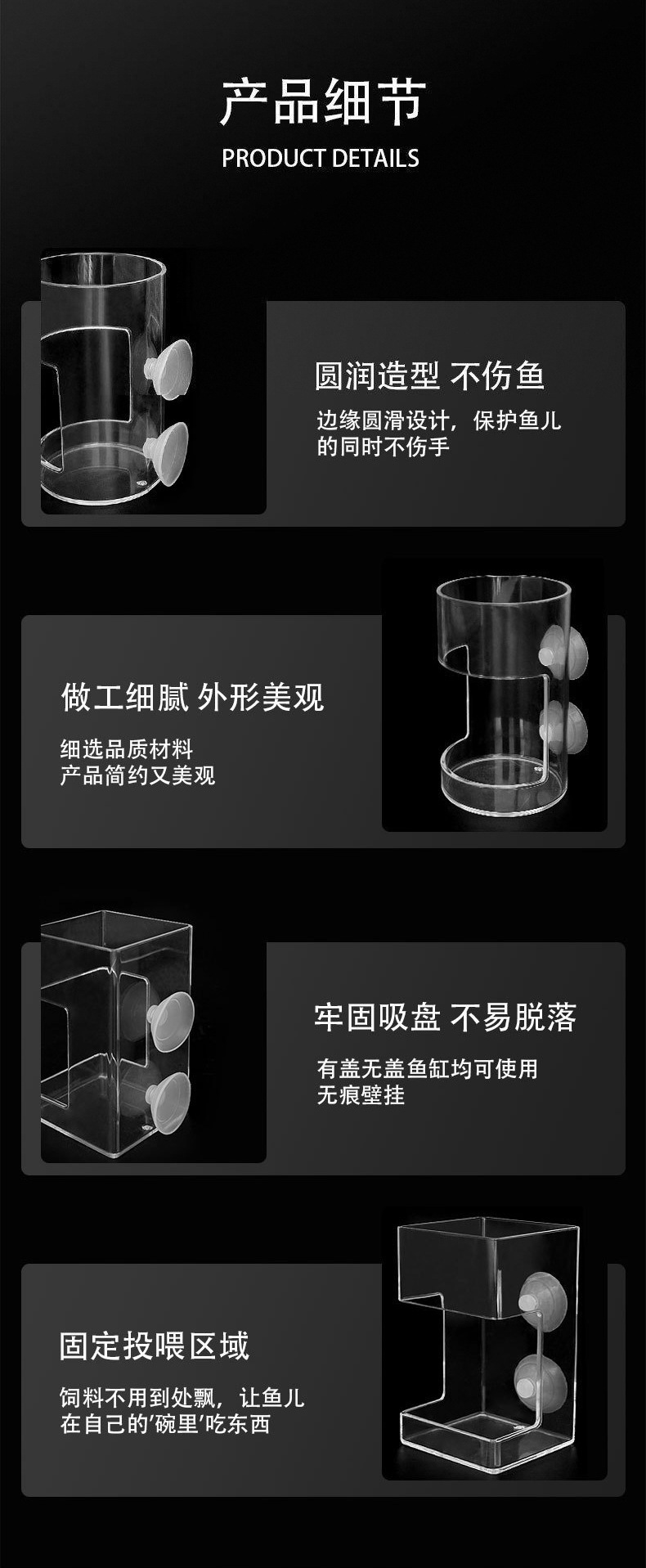 产品细节
PRODUCT DETAILS

圆润造型 不伤鱼

边缘圆滑设计，保护鱼儿的同时不伤手

做工细腻 外形美观

细选品质材料
产品简约又美观

牢固吸盘 不易脱落

有盖无盖鱼缸均可使用
无痕壁挂

固定投喂区域

饲料不用到处飘，让鱼儿在自己的'碗里'吃东西