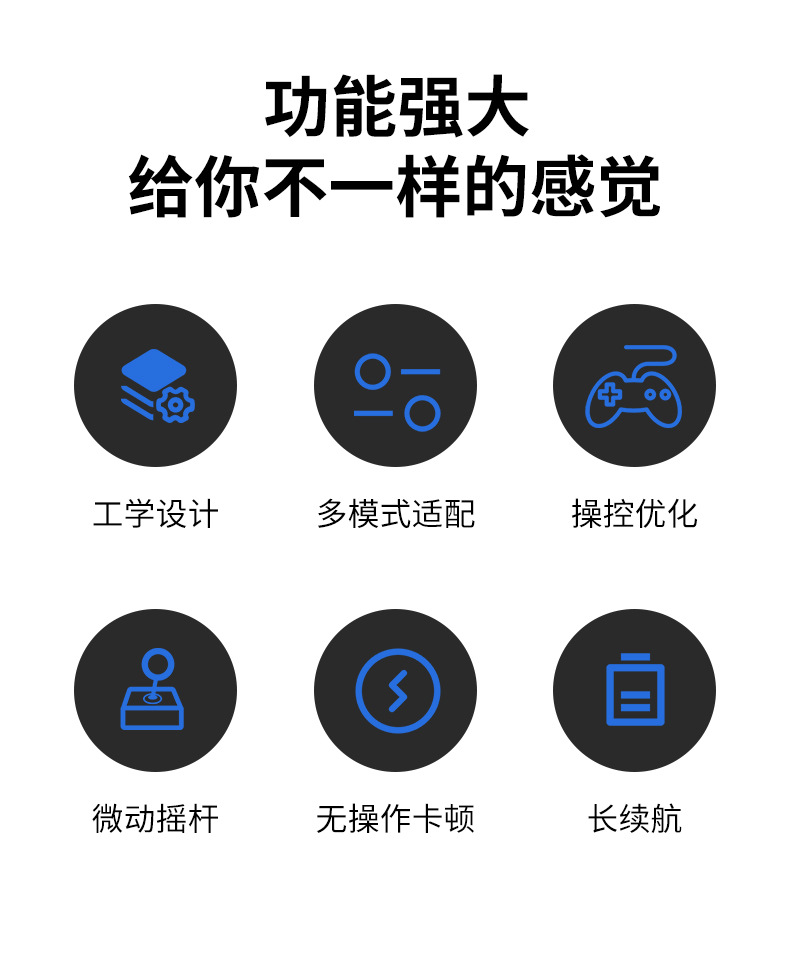 功能强大
给你不一样的感觉

工学设计

多模式适配

操控优化

微动摇杆

无操作卡顿

长续航