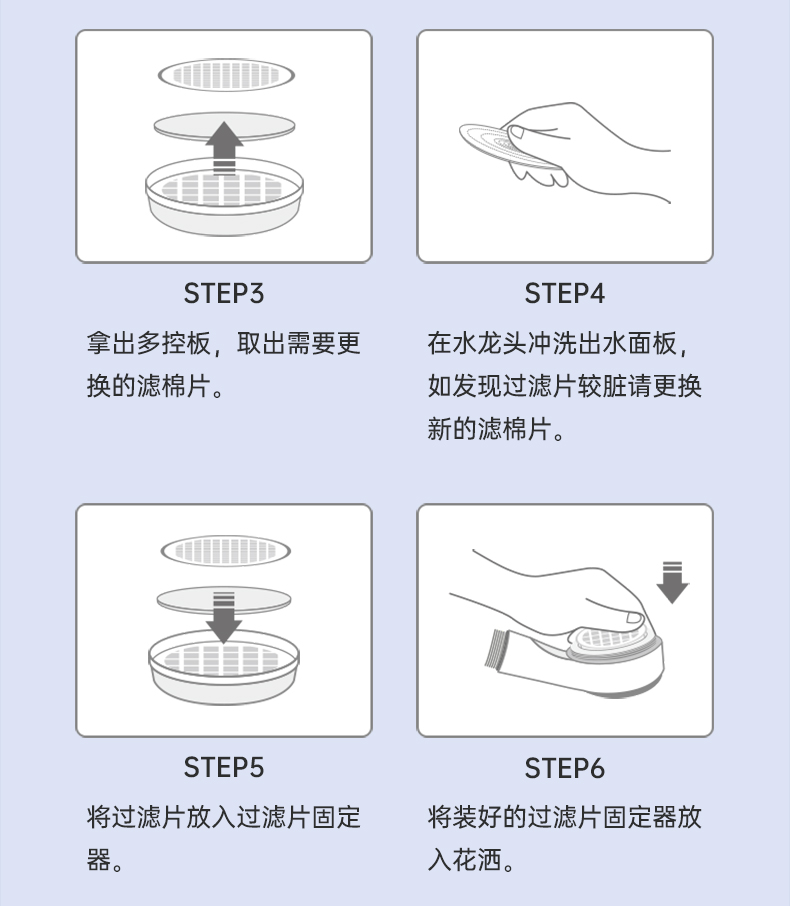 STEP3

拿出多控板，取出需要更换的滤棉片。

STEP4

在水龙头冲洗出水面板，如发现过滤片较脏请更换新的滤棉片。

STEP5

将过滤片放入过滤片固定器。

STEP6

将装好的过滤片固定器放入花洒。