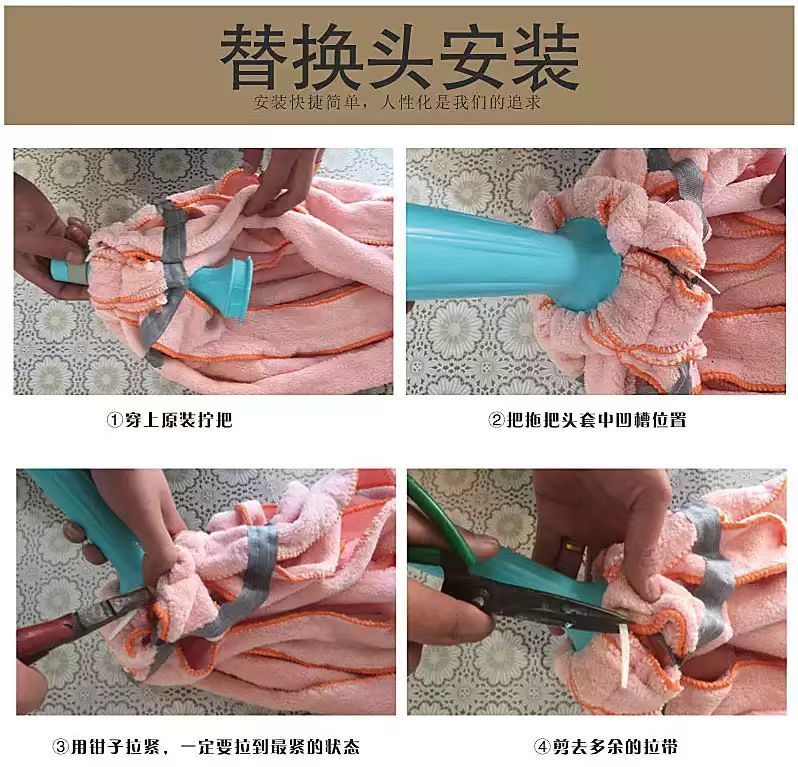 替换头安装

安装快捷简单，人性化是我们的追求

①穿上原装拧把

②把拖把头套中凹槽位置

③用钳子拉紧，一定要拉到最紧的状态

④剪去多余的拉带